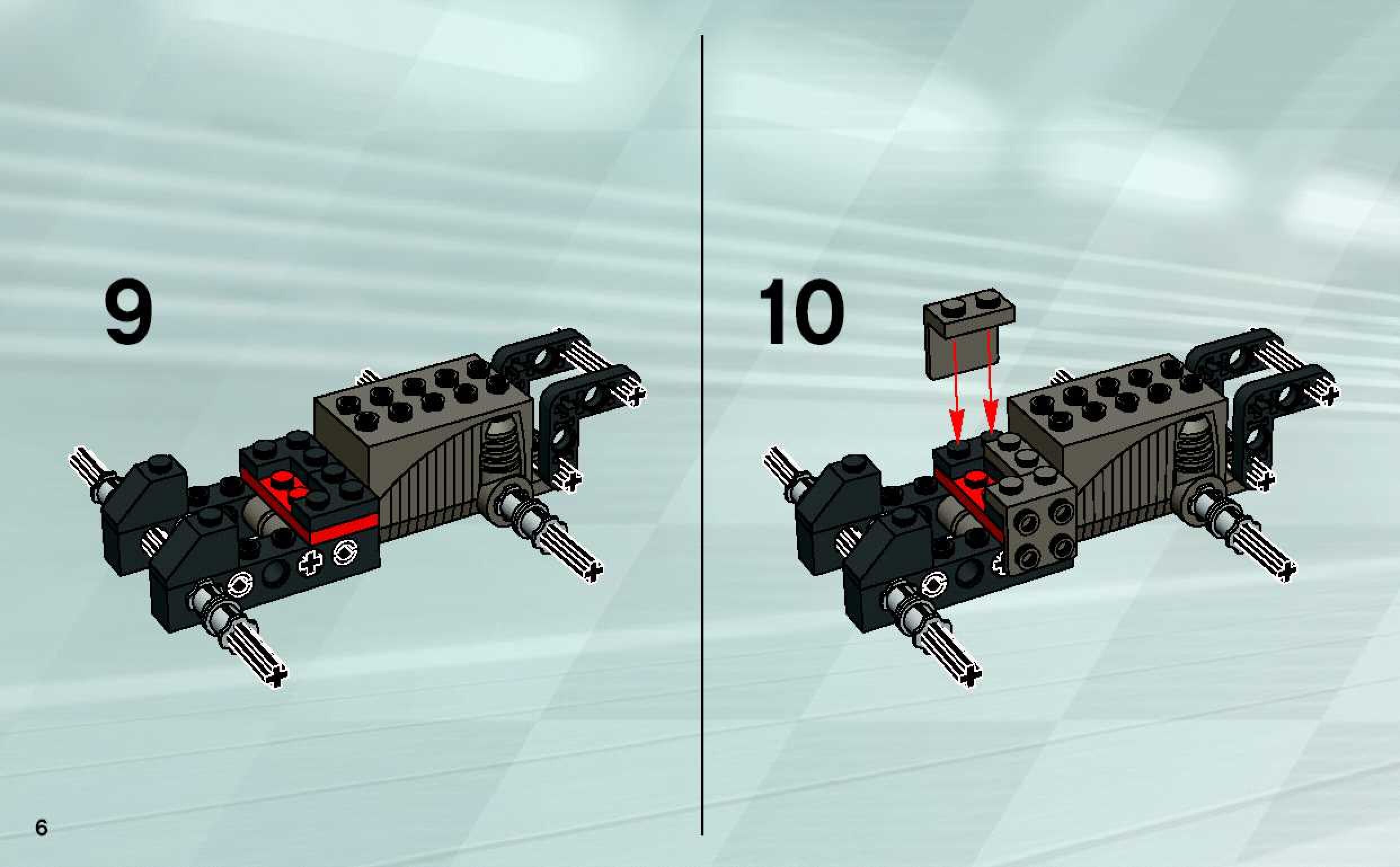 9

10

6