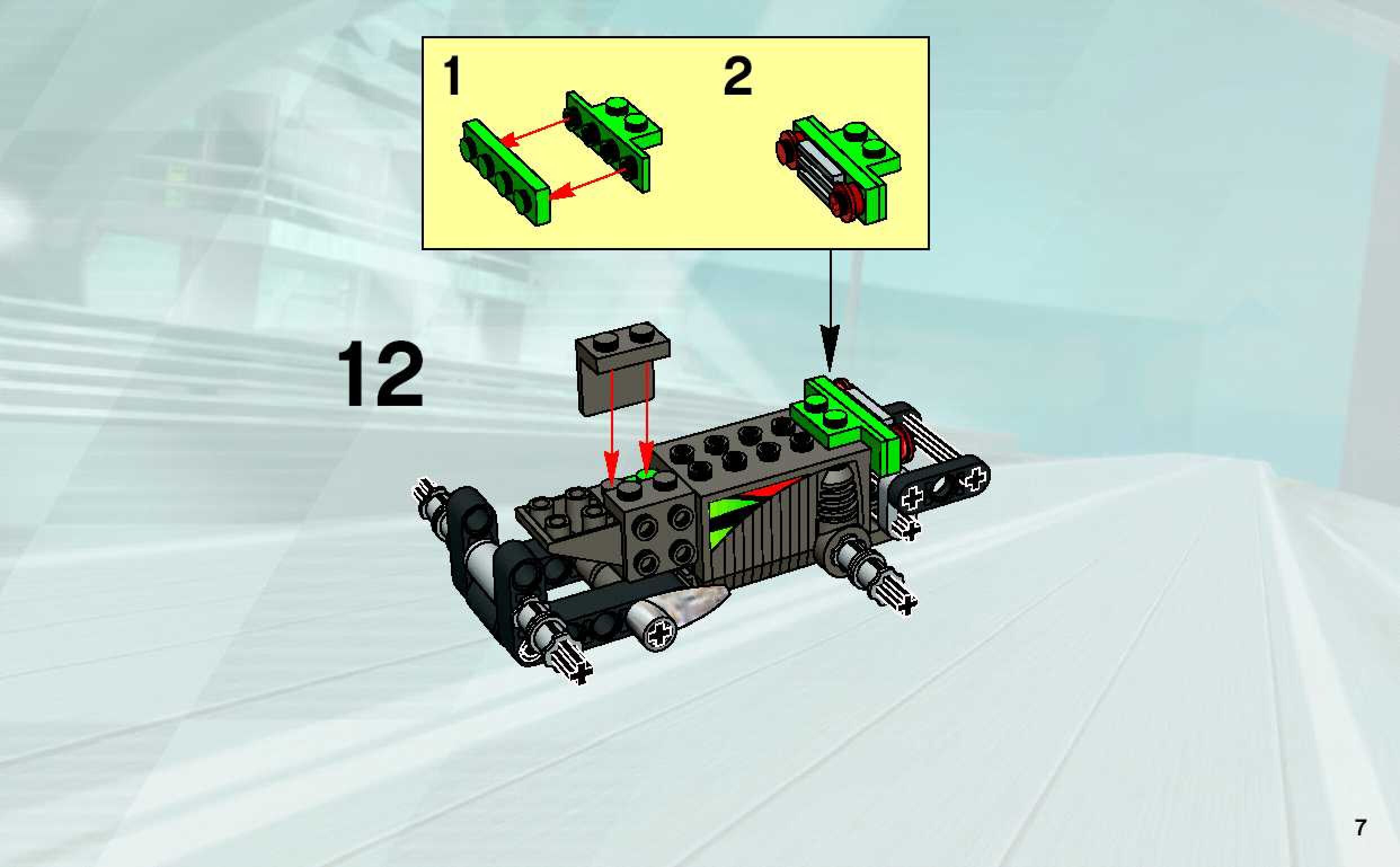 1

2

12

7