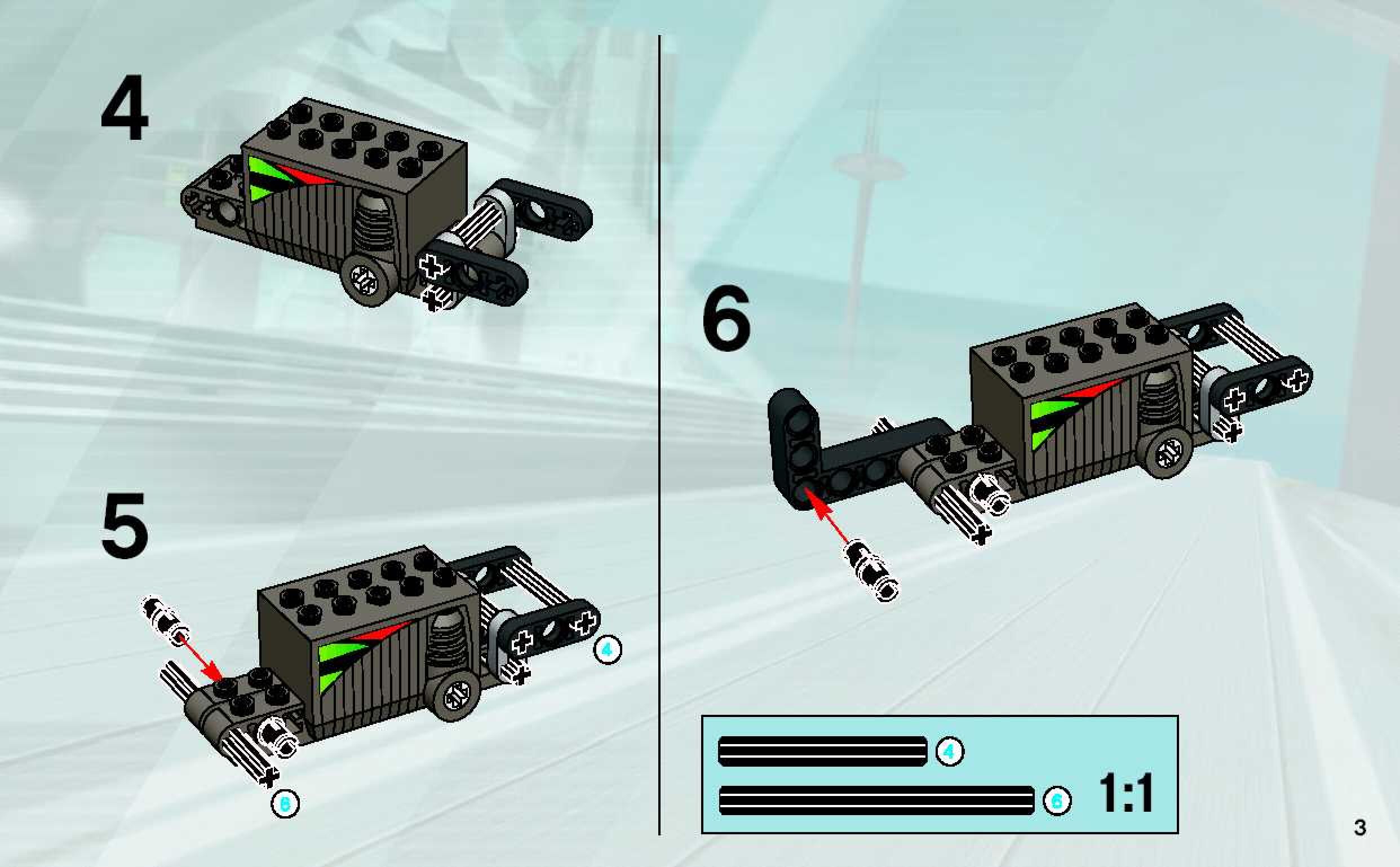 4

5

4

6

6

4

6

1:1

3