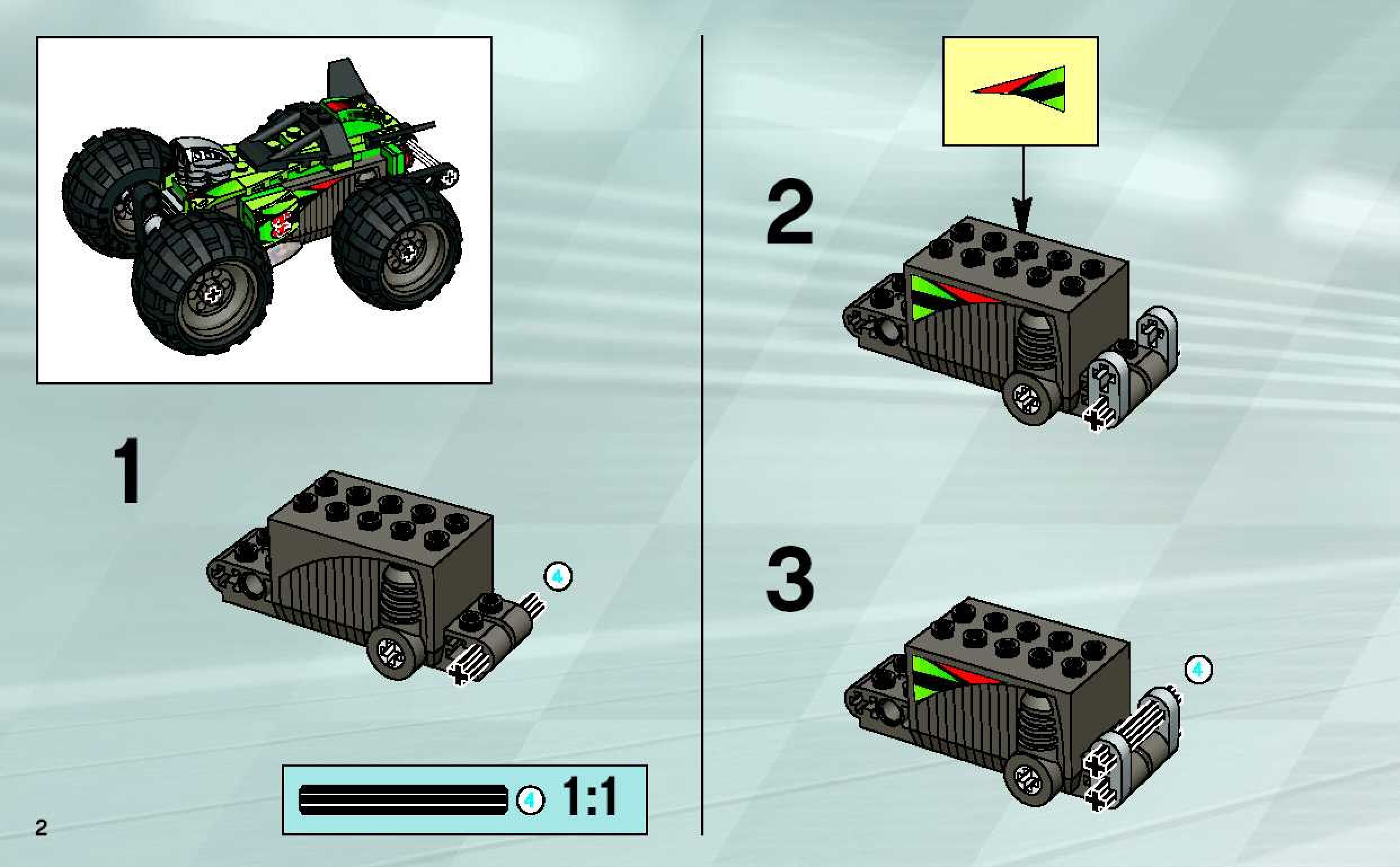 1

4

4 1:1

2

2

3

4