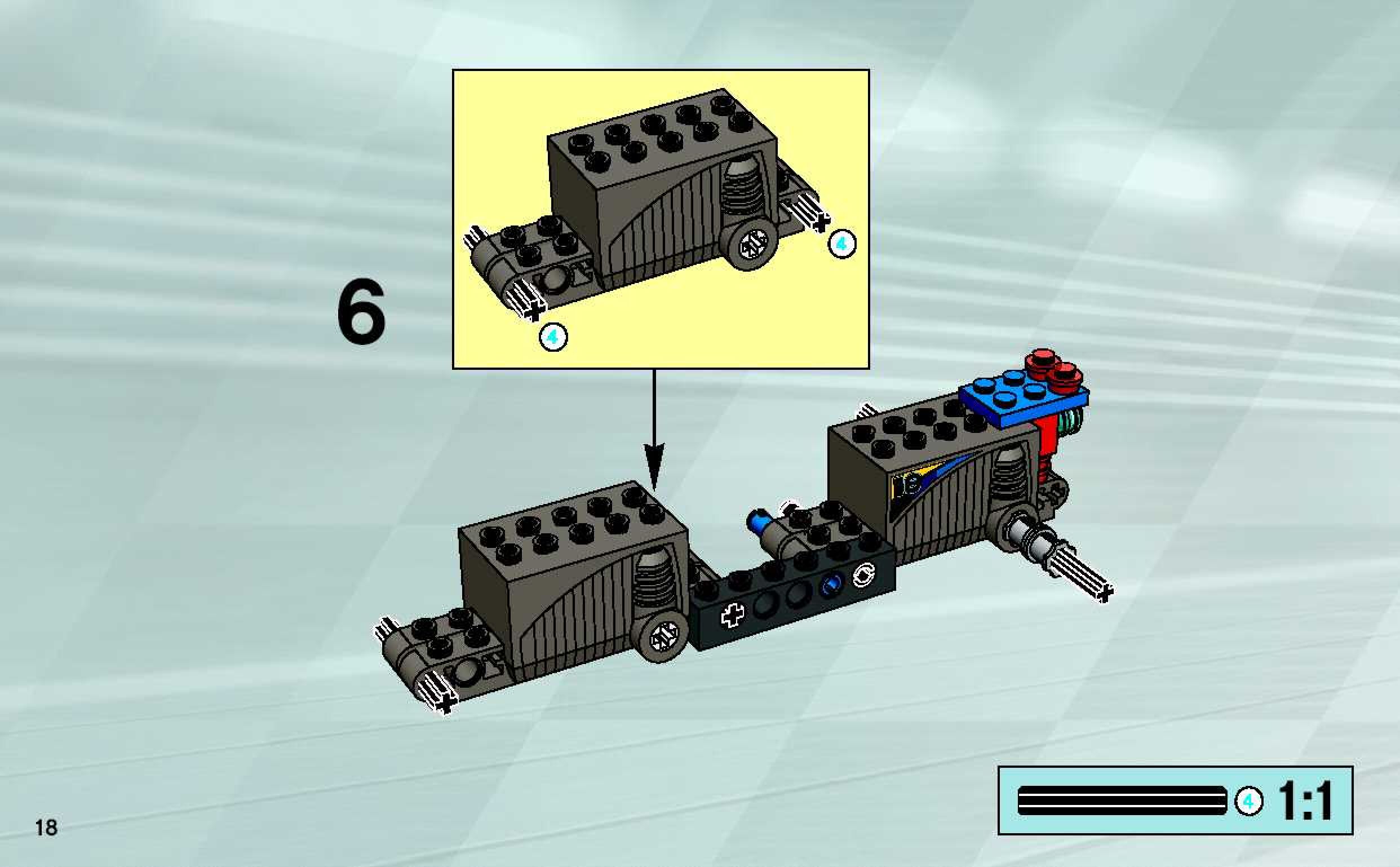 6

4

4

18

4 1:1

18