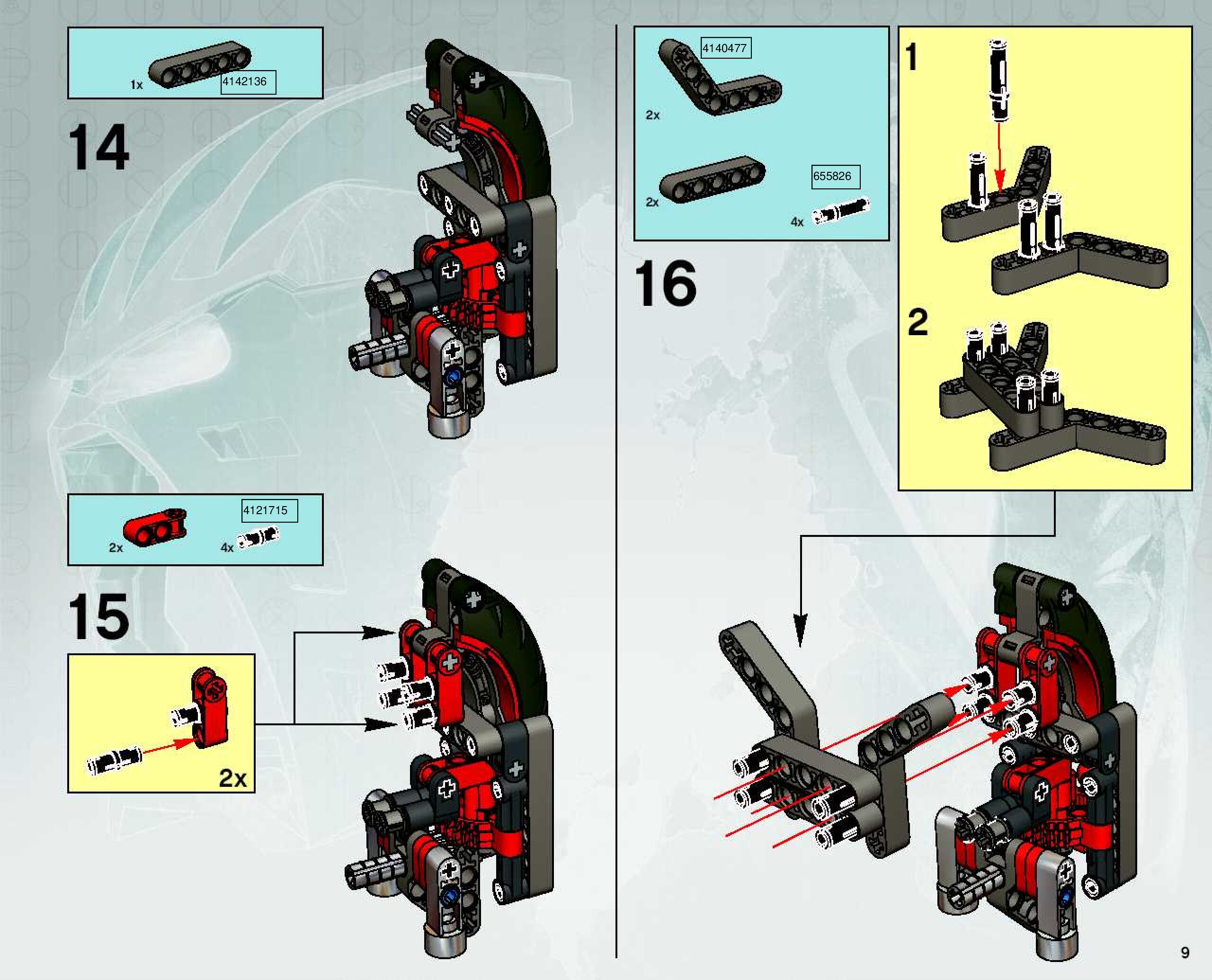 1x 4142136

14

2x 4121715 4x

15

2x

4140477

2x

2x 655826

4x

16

1

2

9