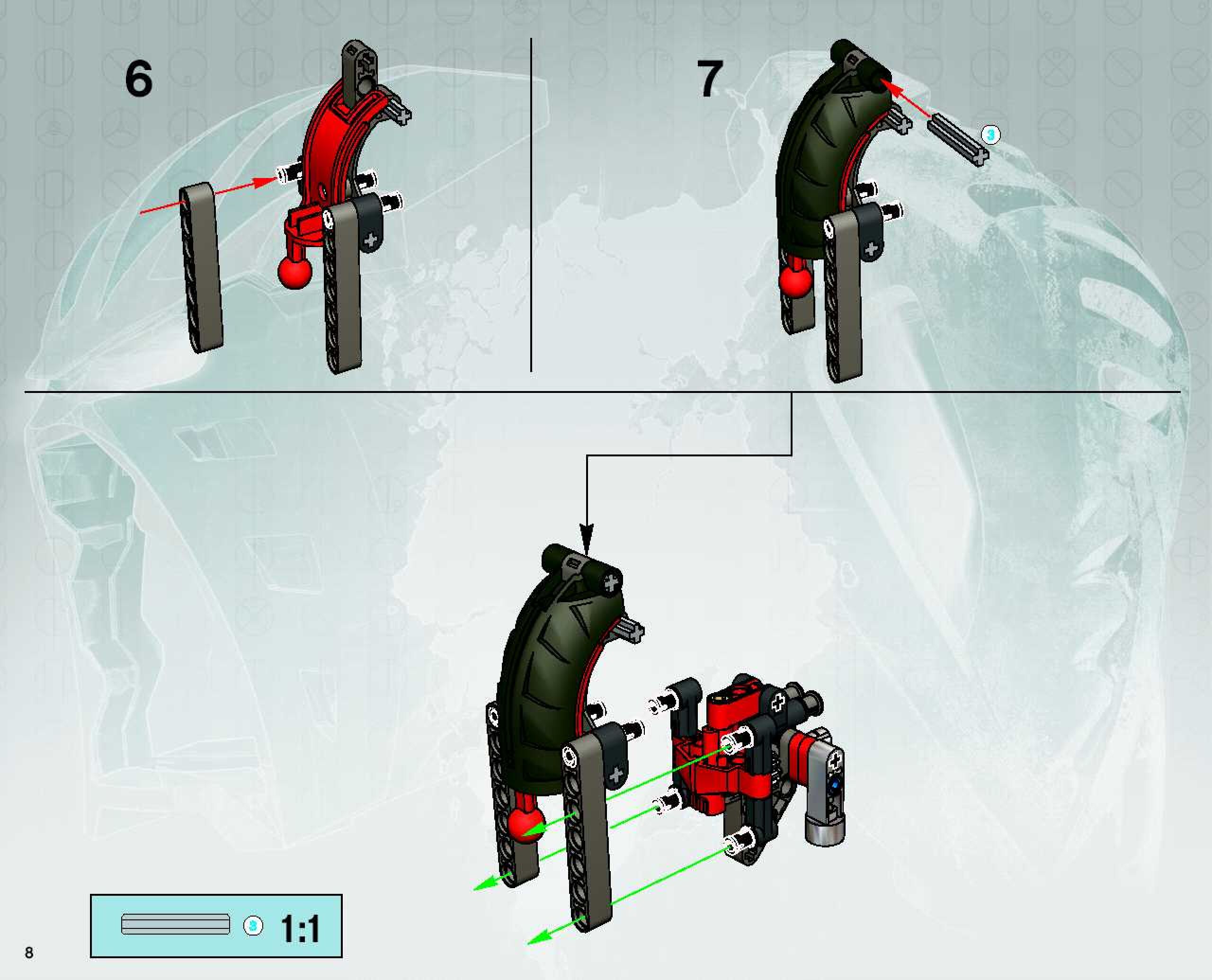 6

7

3

3 1:1

8