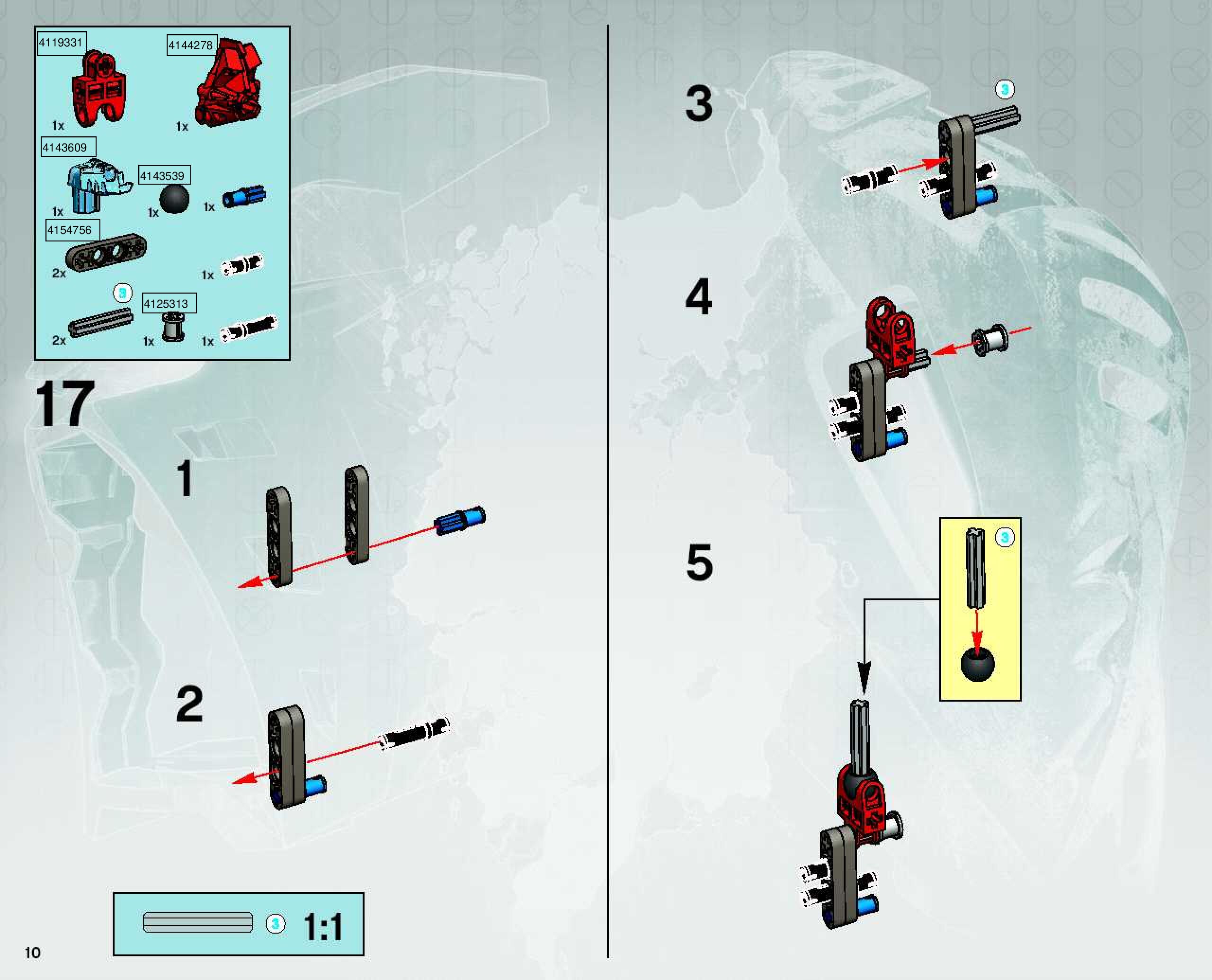 4119331
1x
4144278
1x
4143609
1x
4143539
1x
1x
4154756
2x
1x
3
2x
4125313
1x
1x

17

1

2

3
1:1

10

3
3

4

5
3