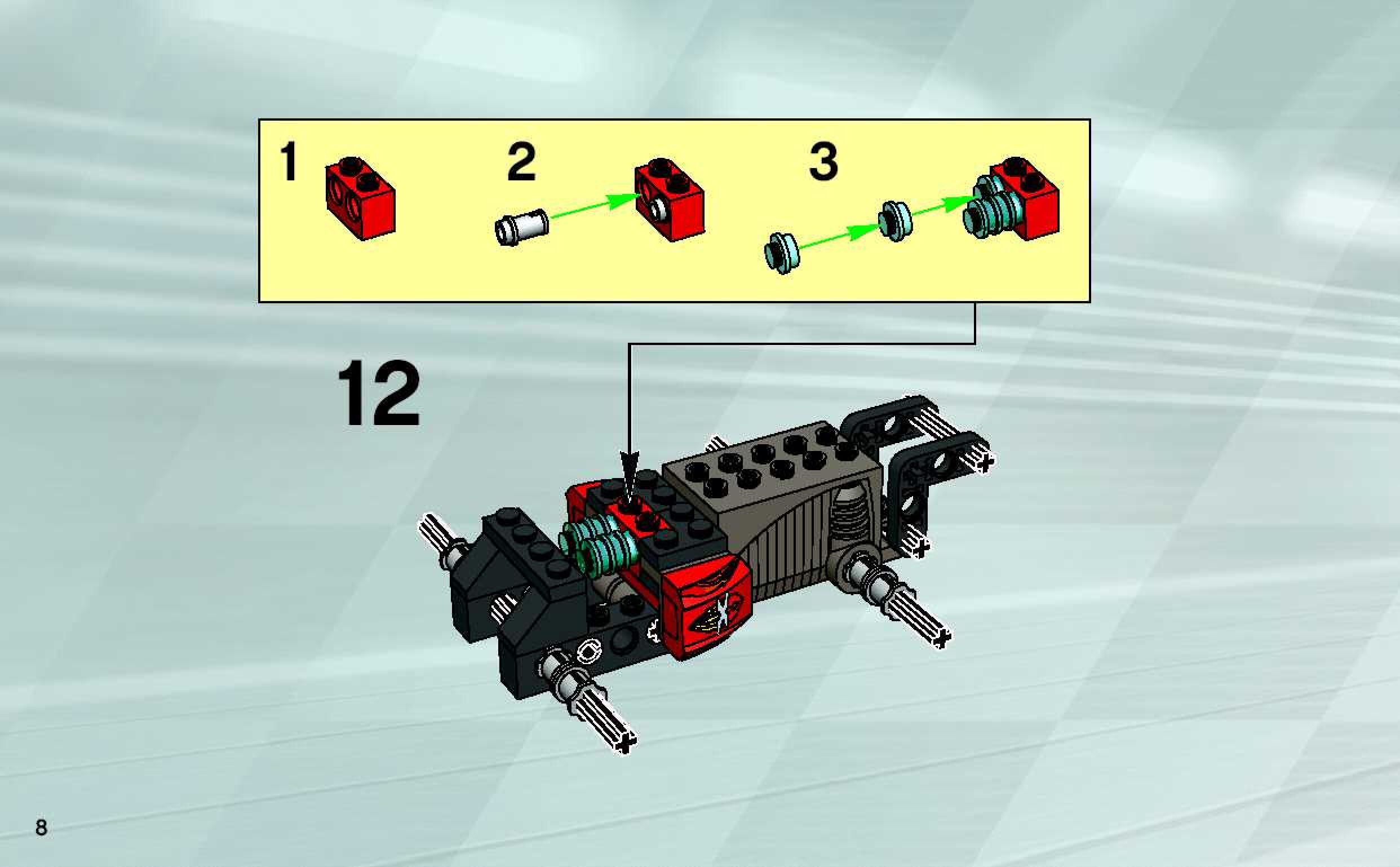 1

2

3

12

8