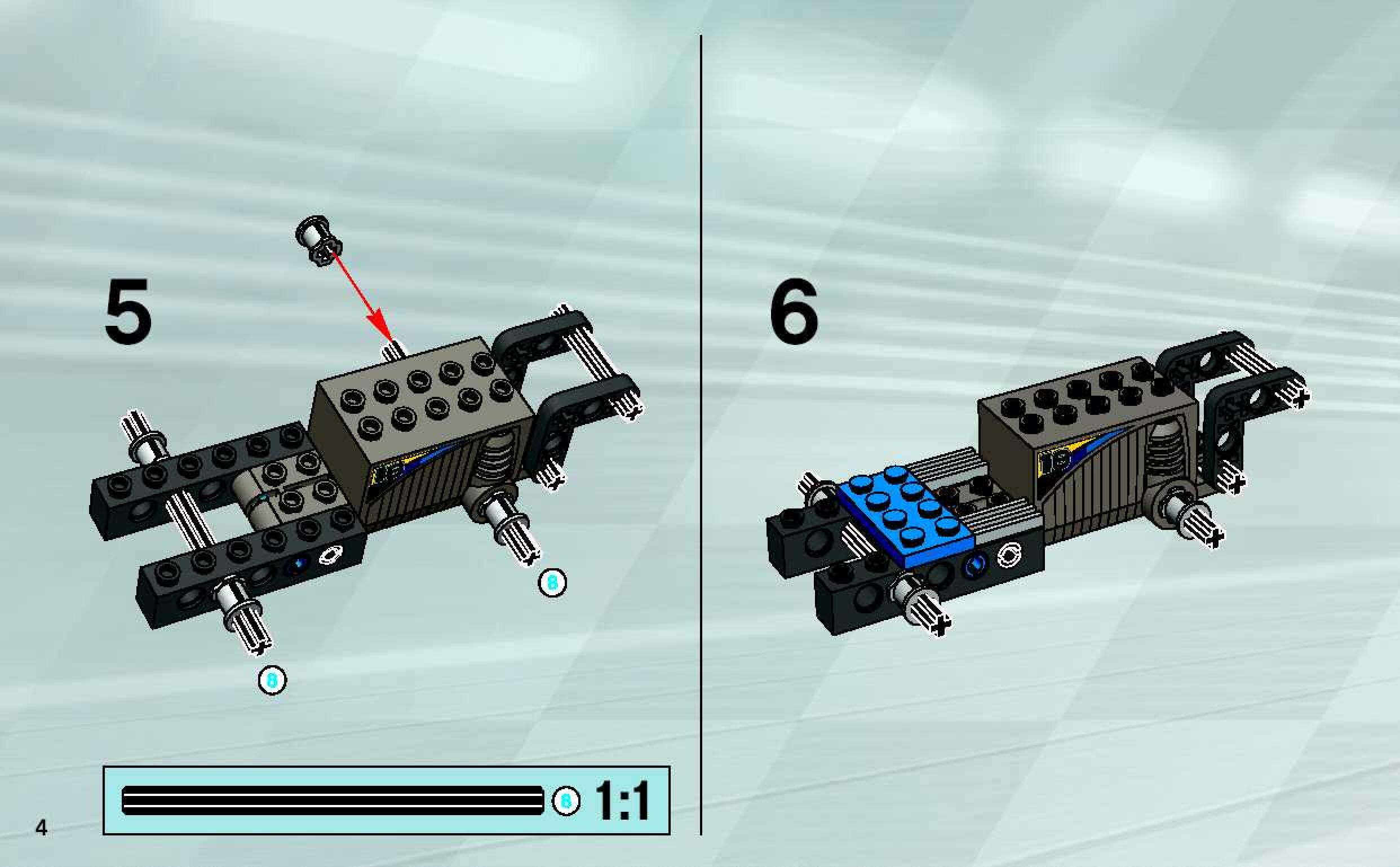 5

8

8

8 1:1

4

6