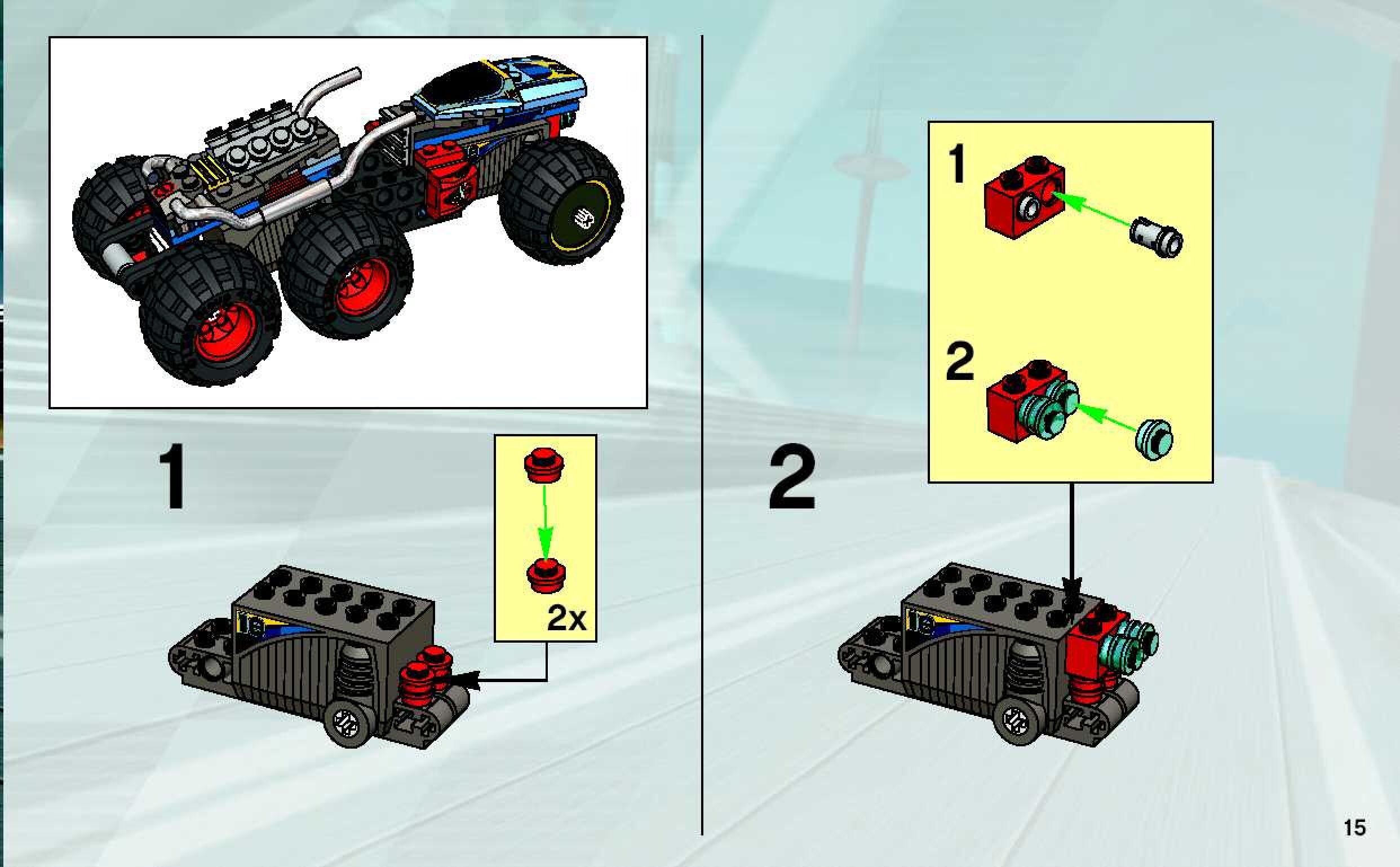 1

2x

2

1

2

15