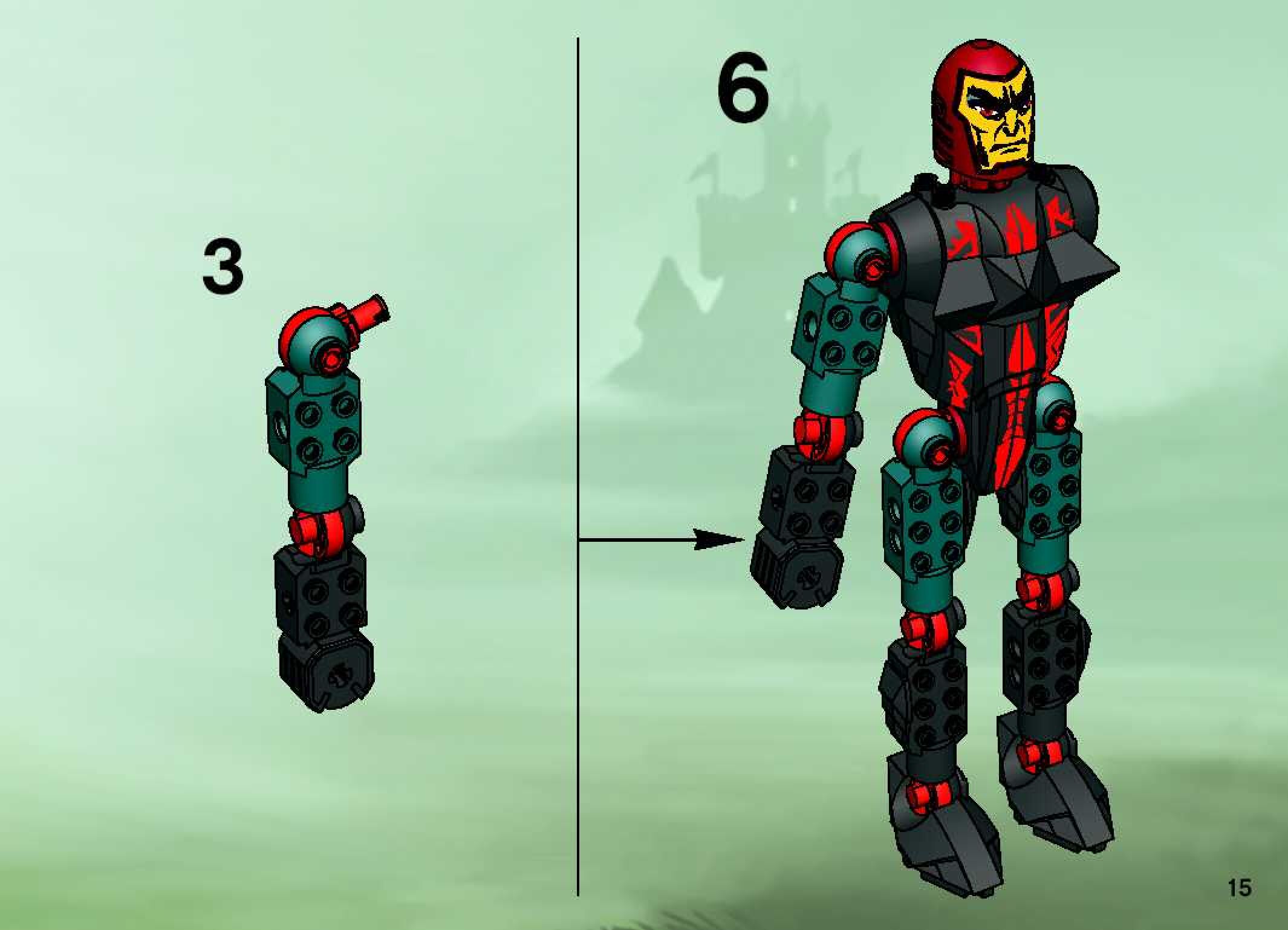 3

6

15