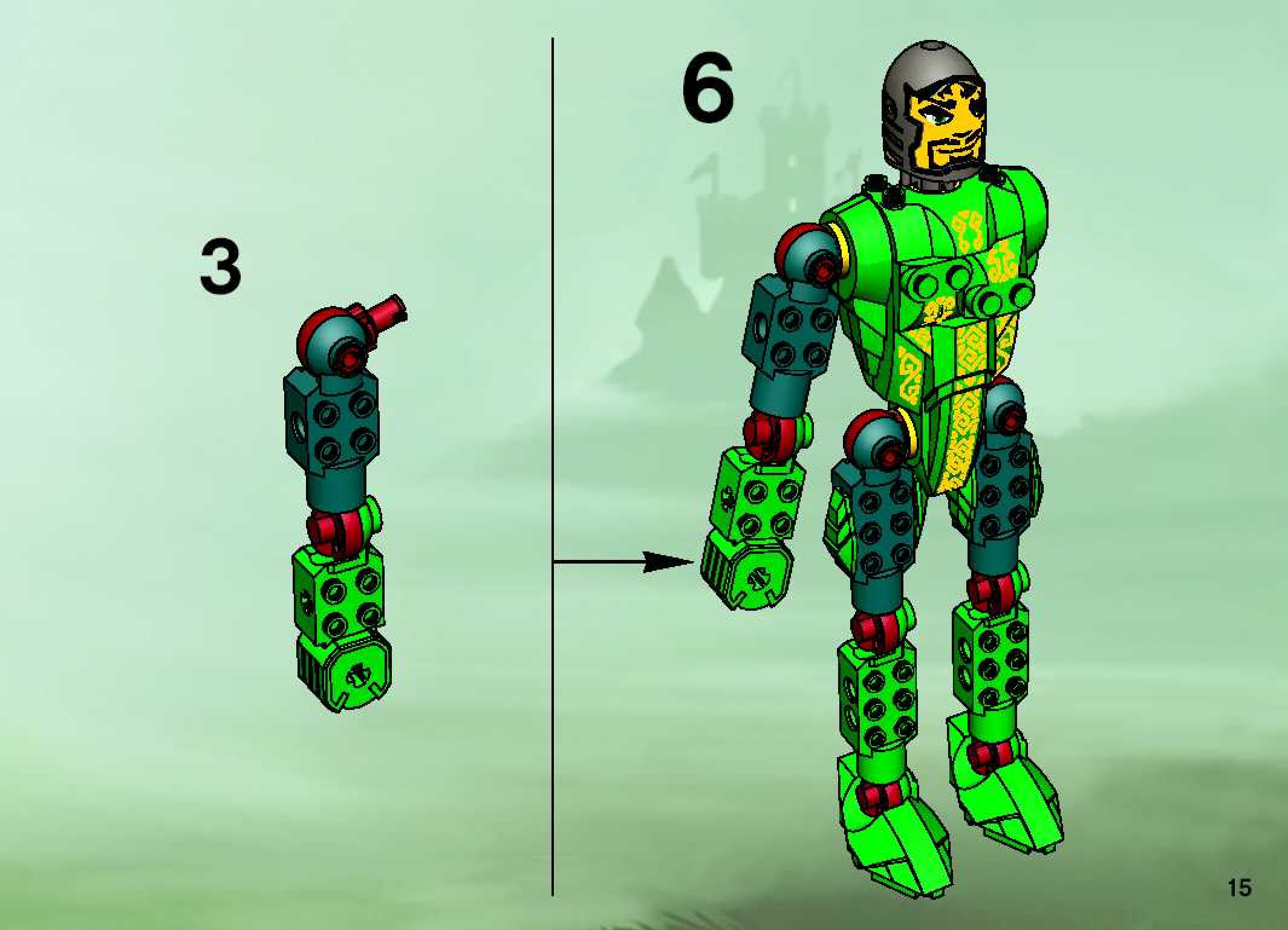 3

6

15