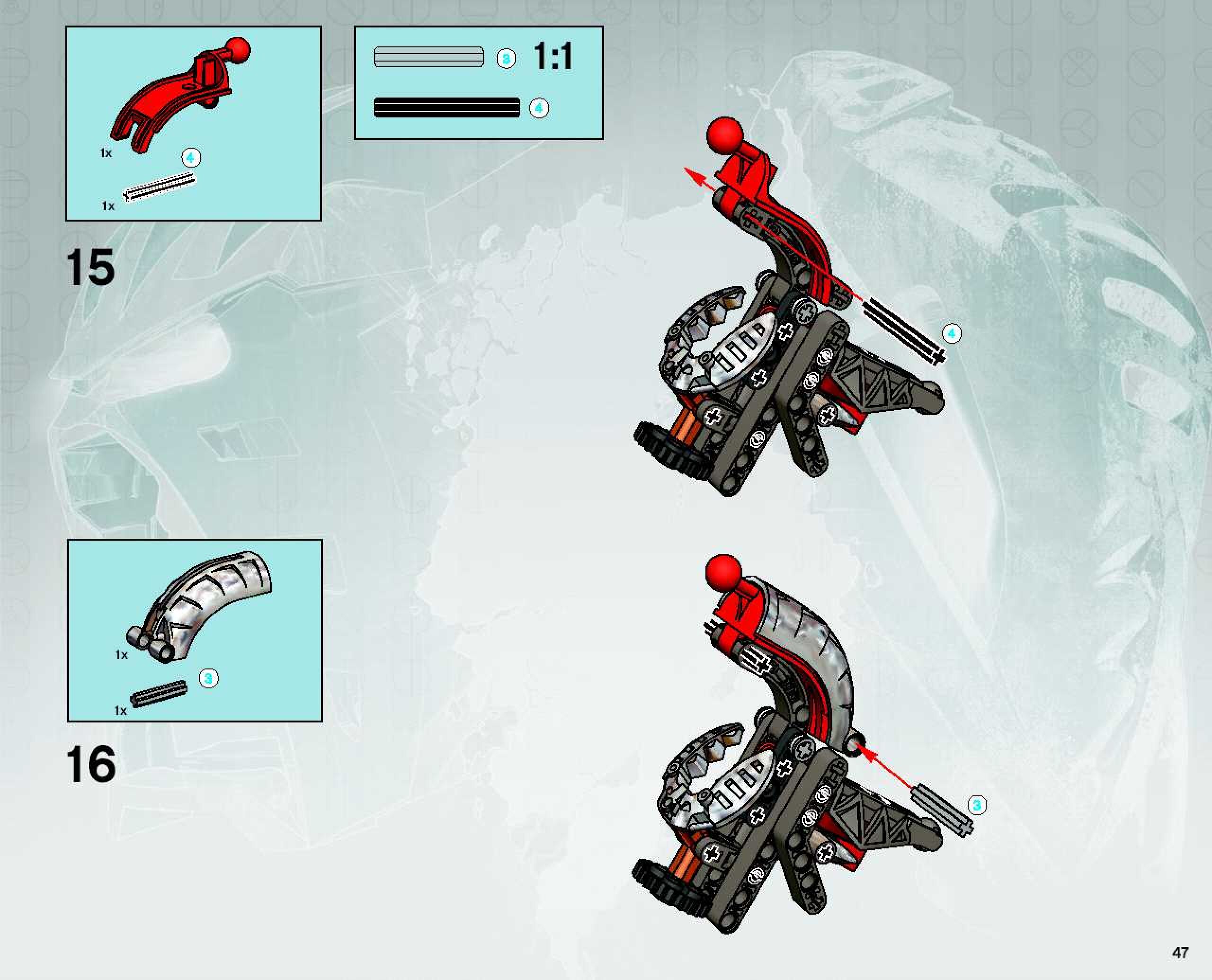 1x
4
1x

3 1:1
4

15

4

1x
3
1x

16

3

47