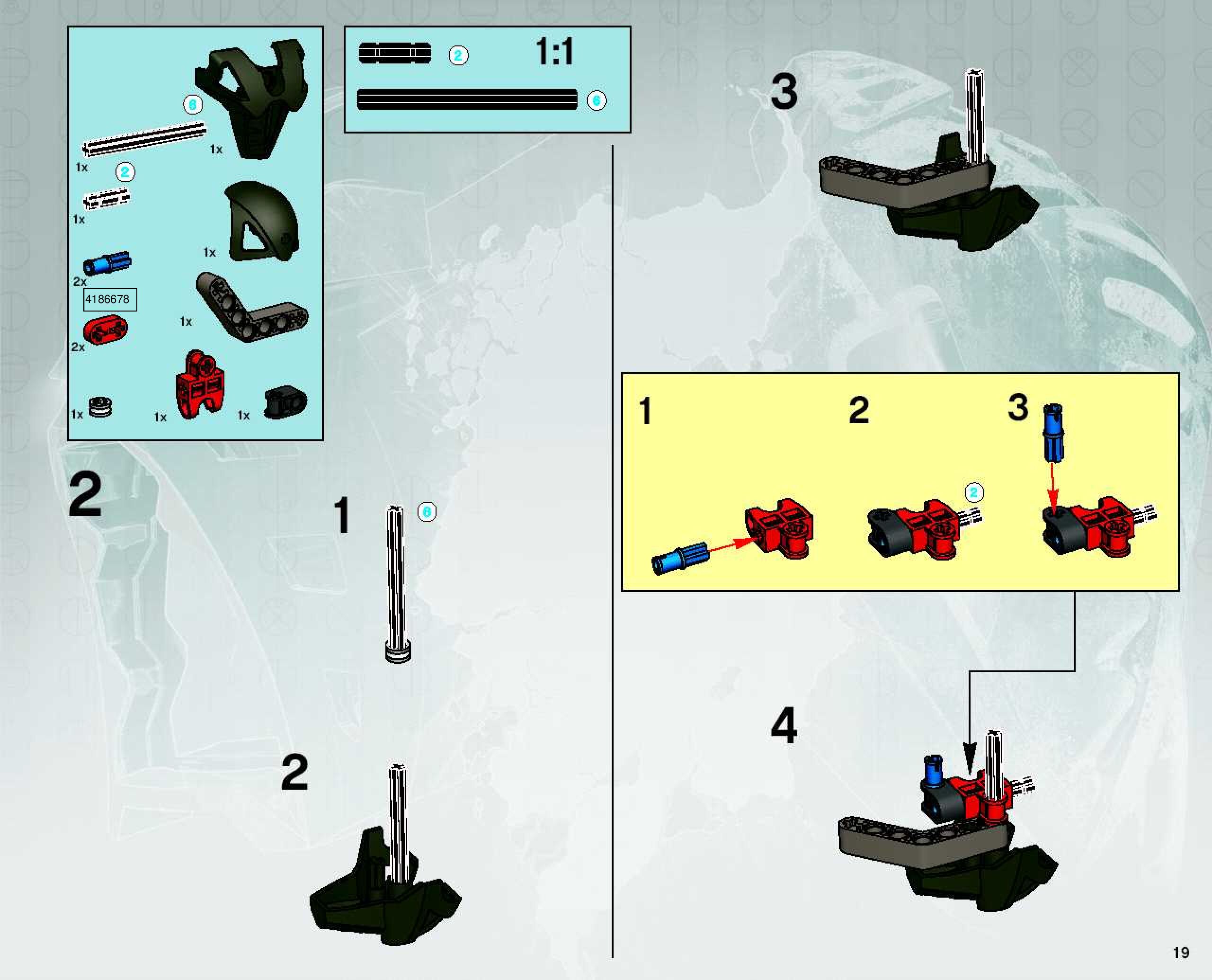 6
1x
1x
2
1x
1x
2x
4186678
1x
2x
1x
1x
1x

2
1:1
6

2

1
6

2

3

1
2
3
2

4

19