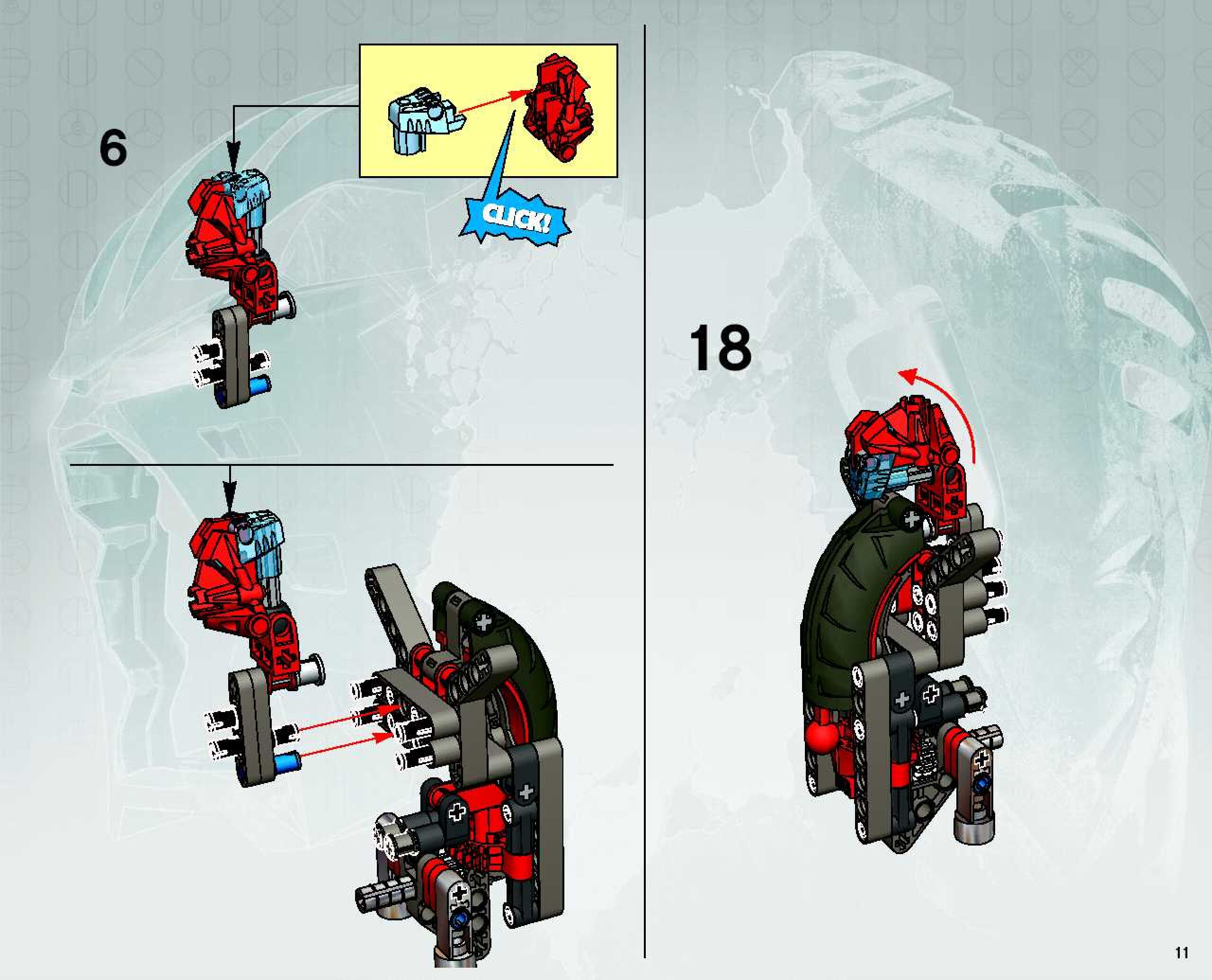 6

CLICK!

18

11