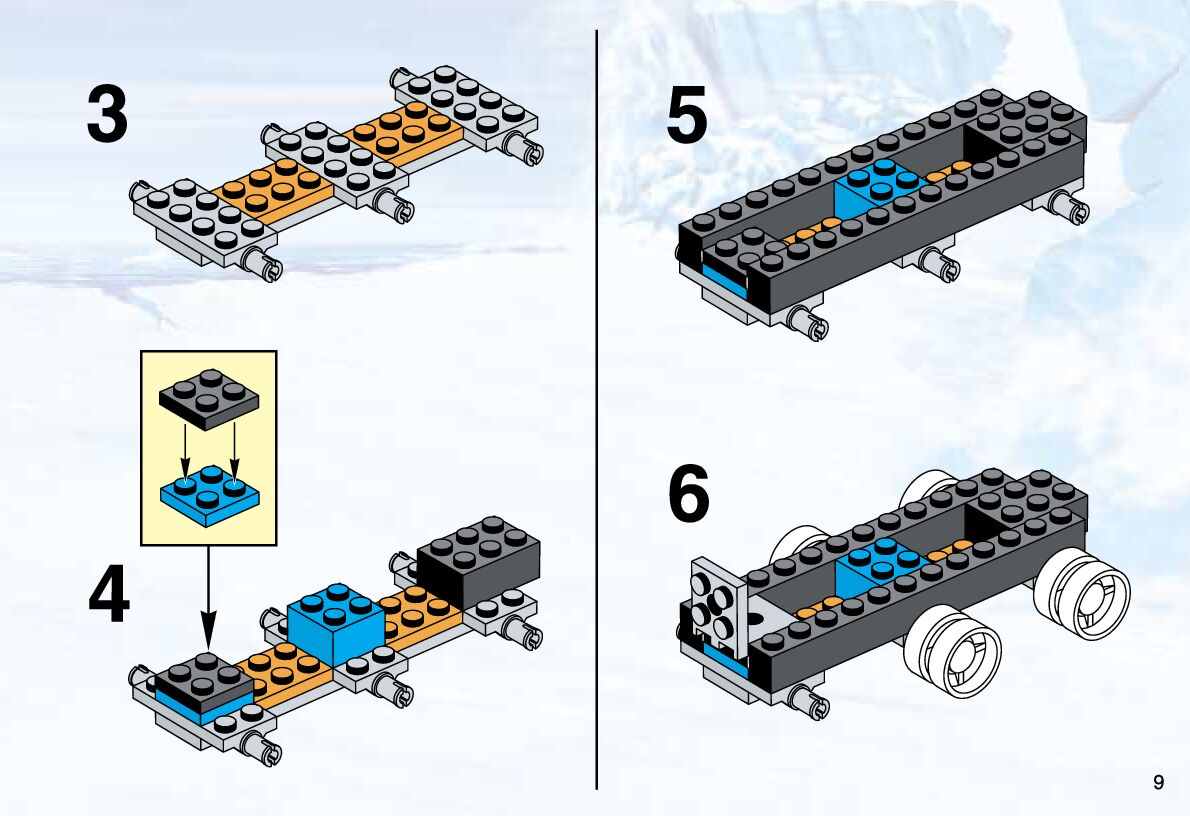 3

4

5

6

9