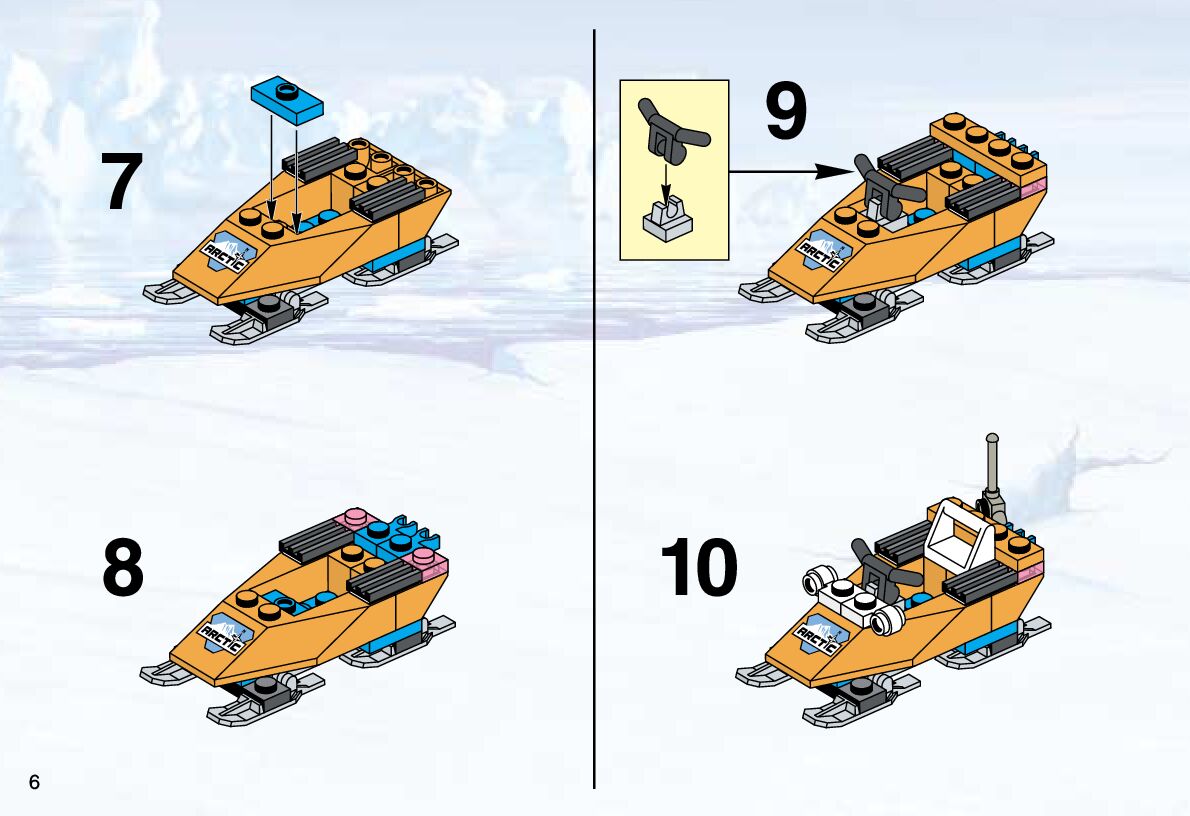 7

ARCTIC

8

ARCTIC

9

ARCTIC

10

ARCTIC

6