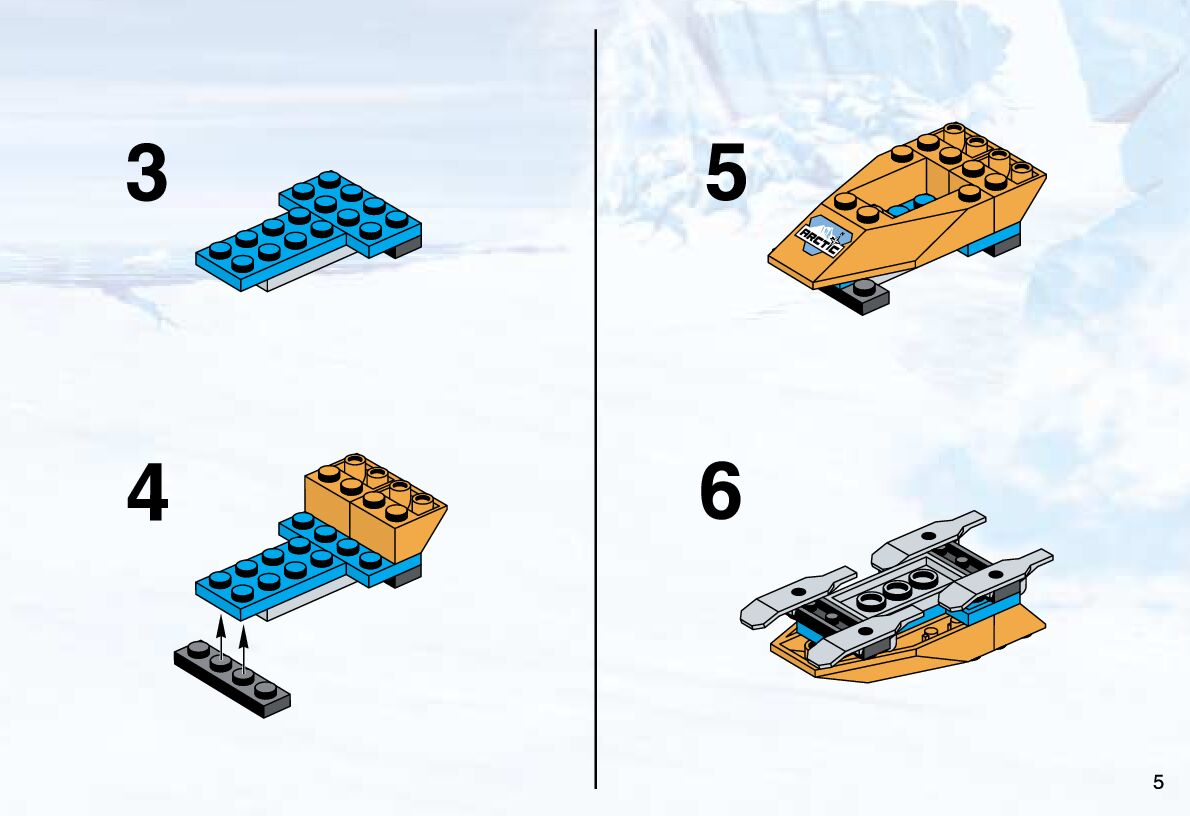 3

4

5

ARCTIC

6

5