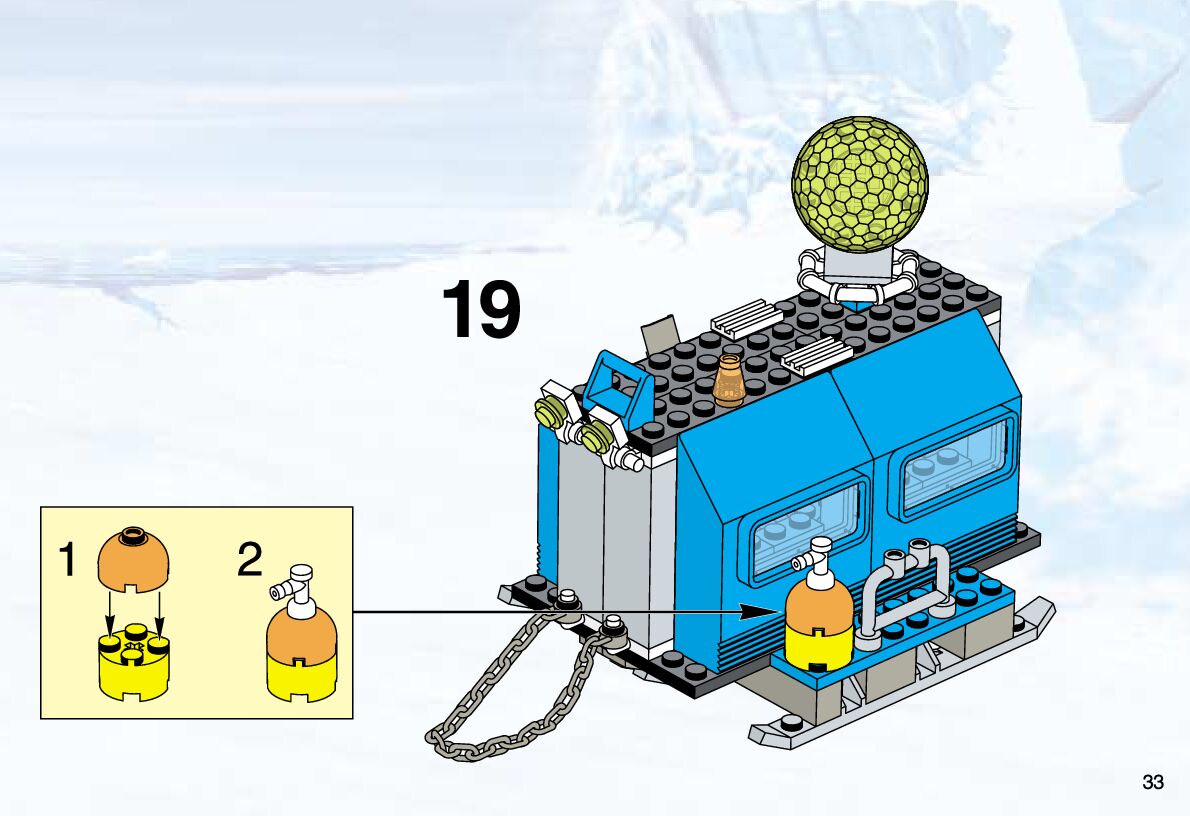 19

1

2

33