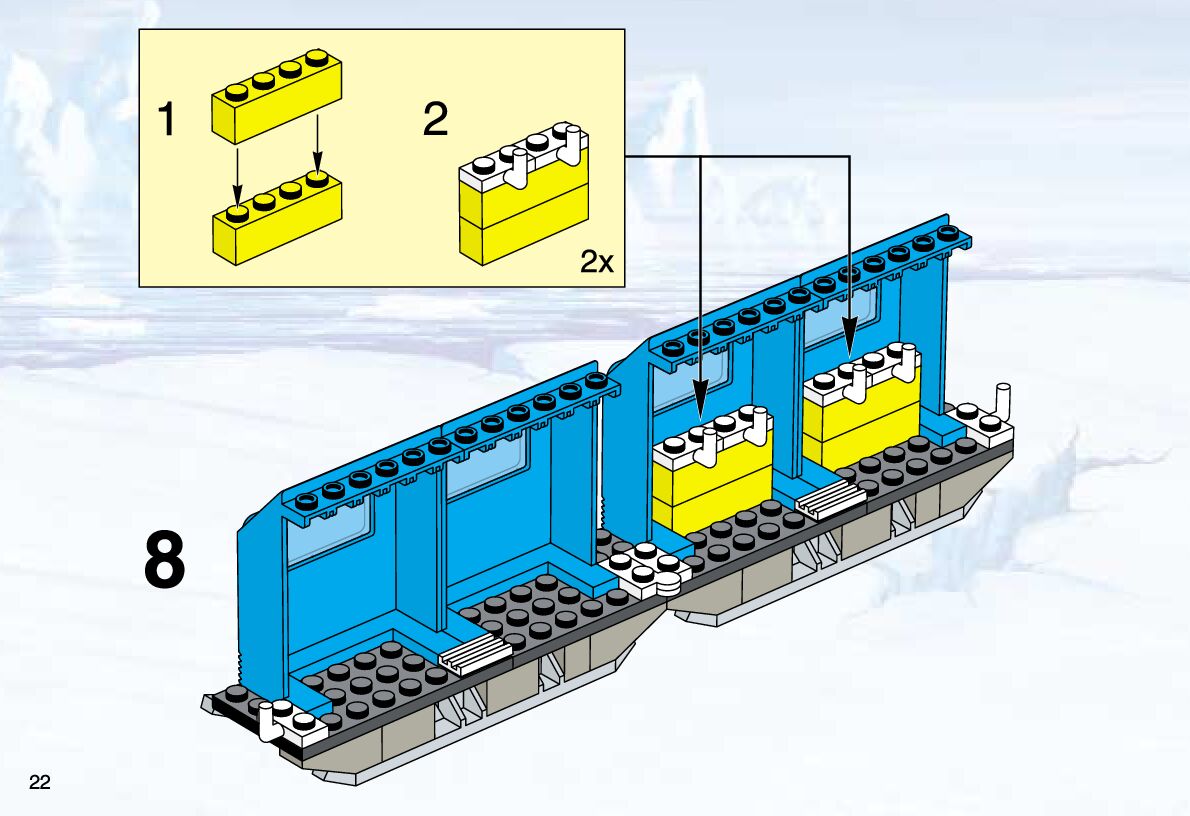 1

2

2x

8

22