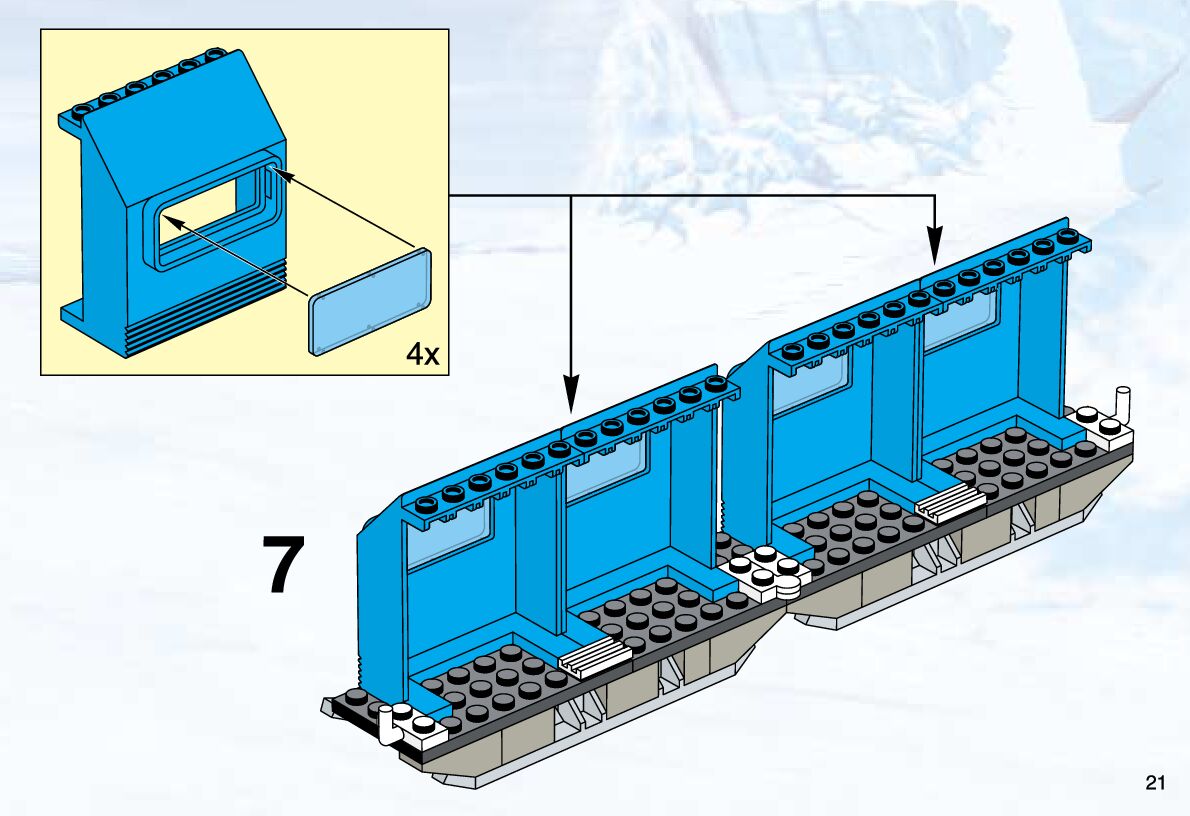 4x

7

21