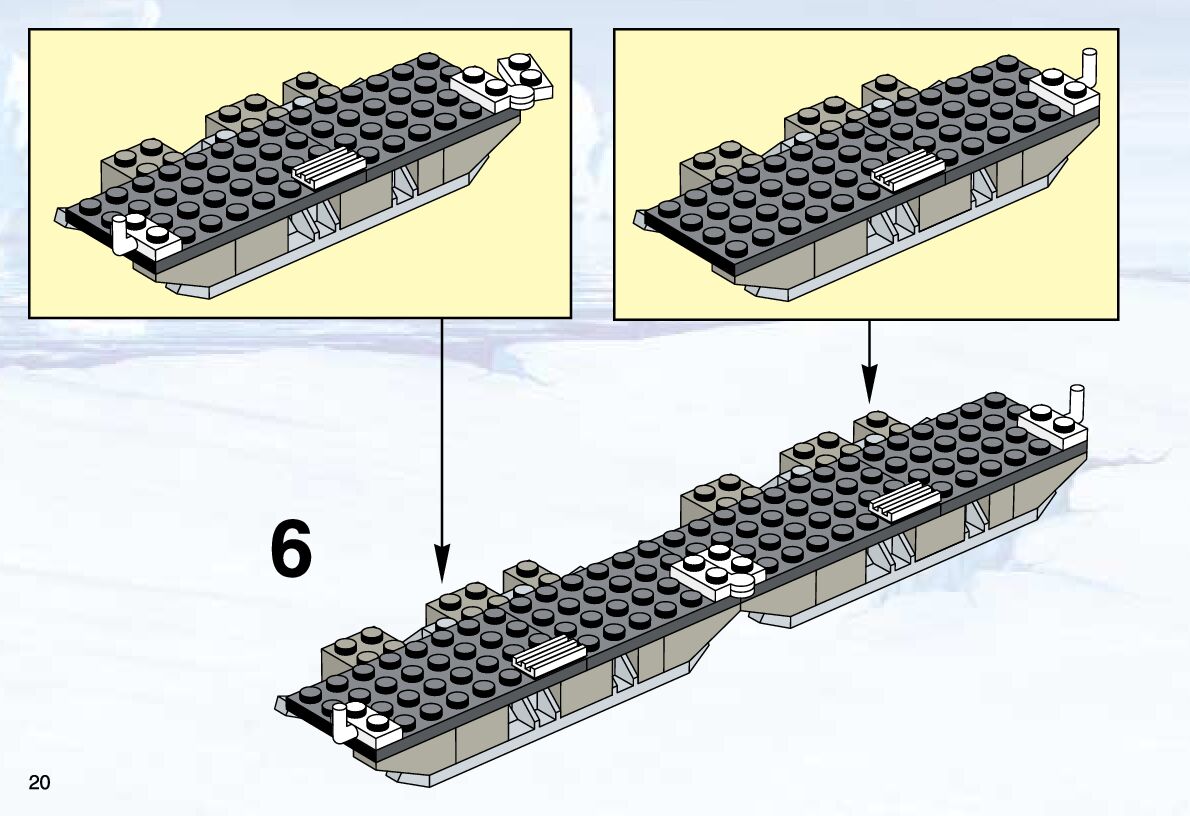 6

20