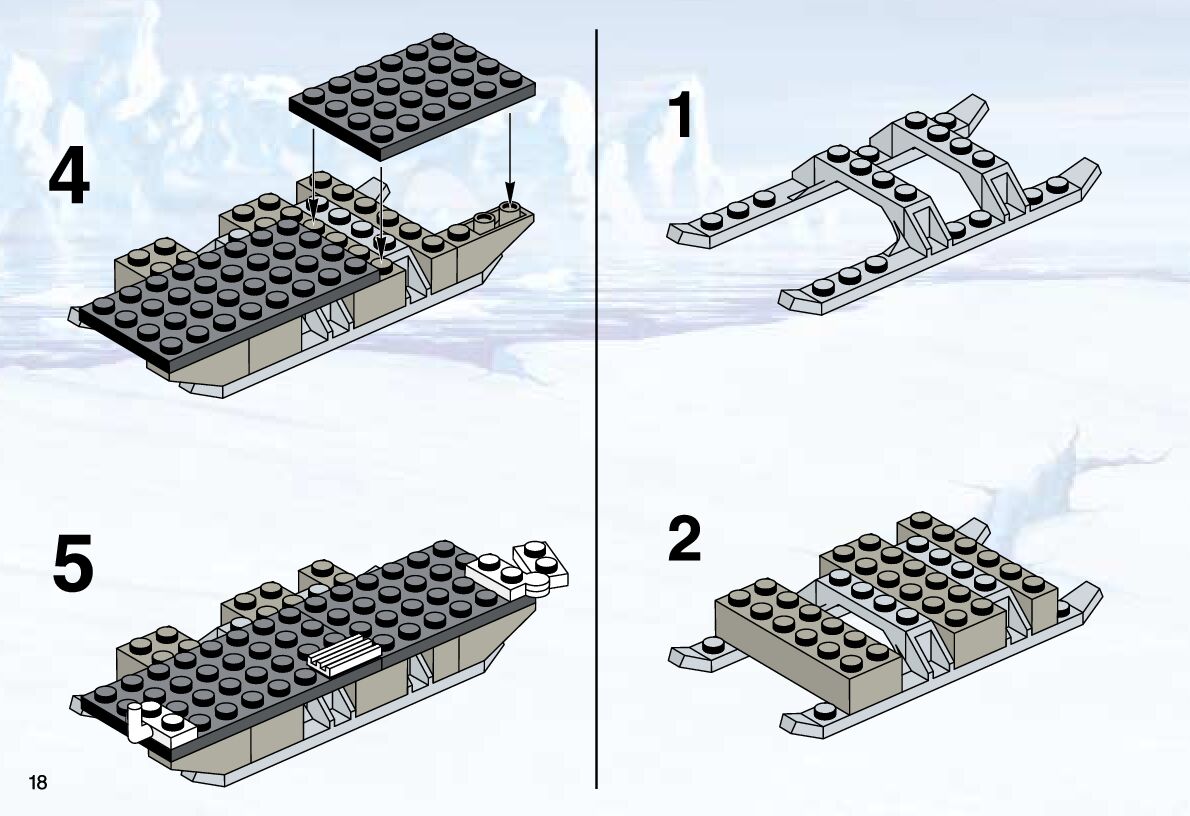 4

5

18

1

2