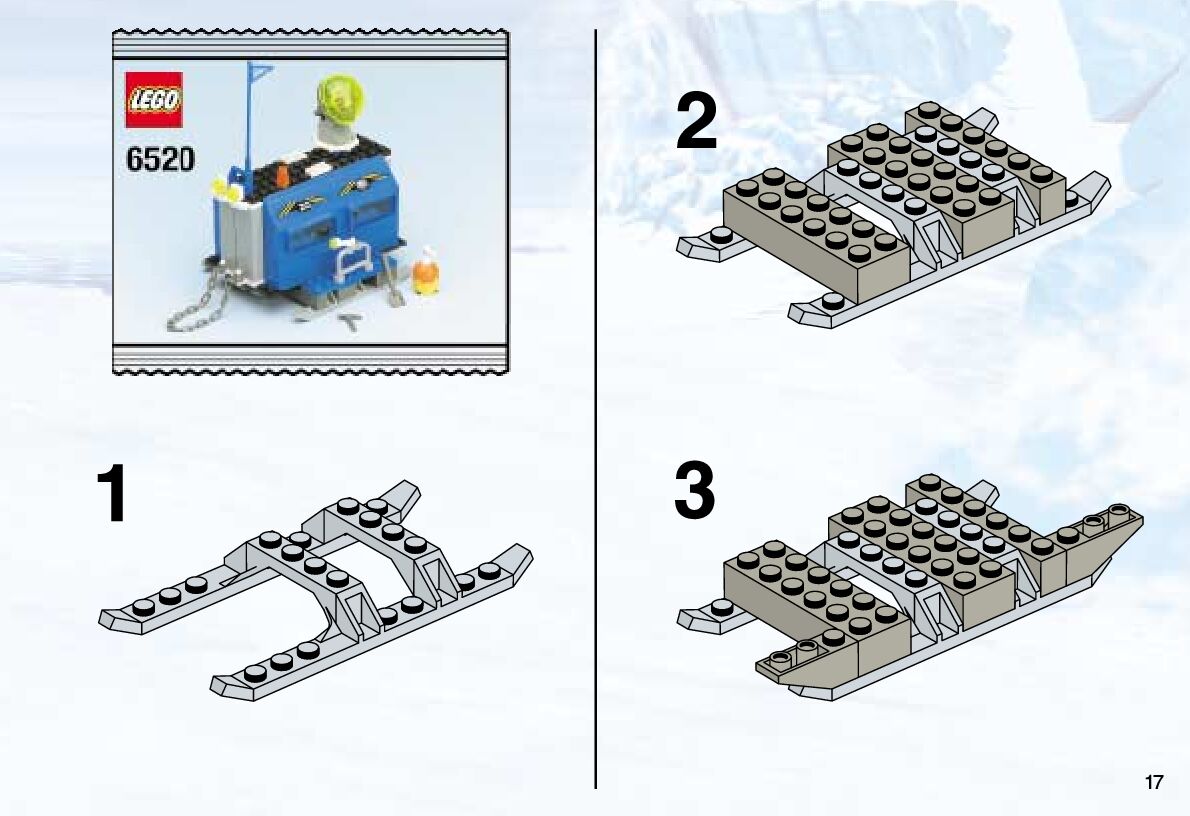 LEGO
6520

1

2

3

17