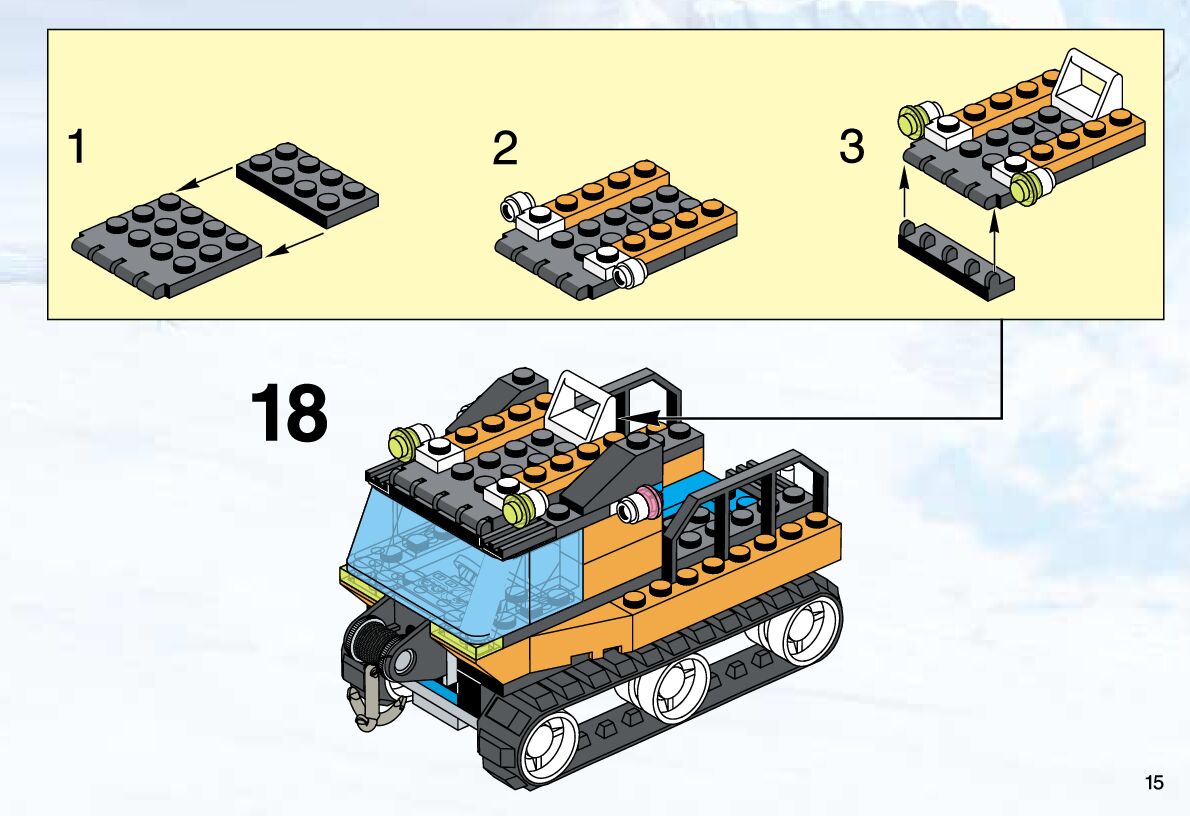 1

2

3

18

15