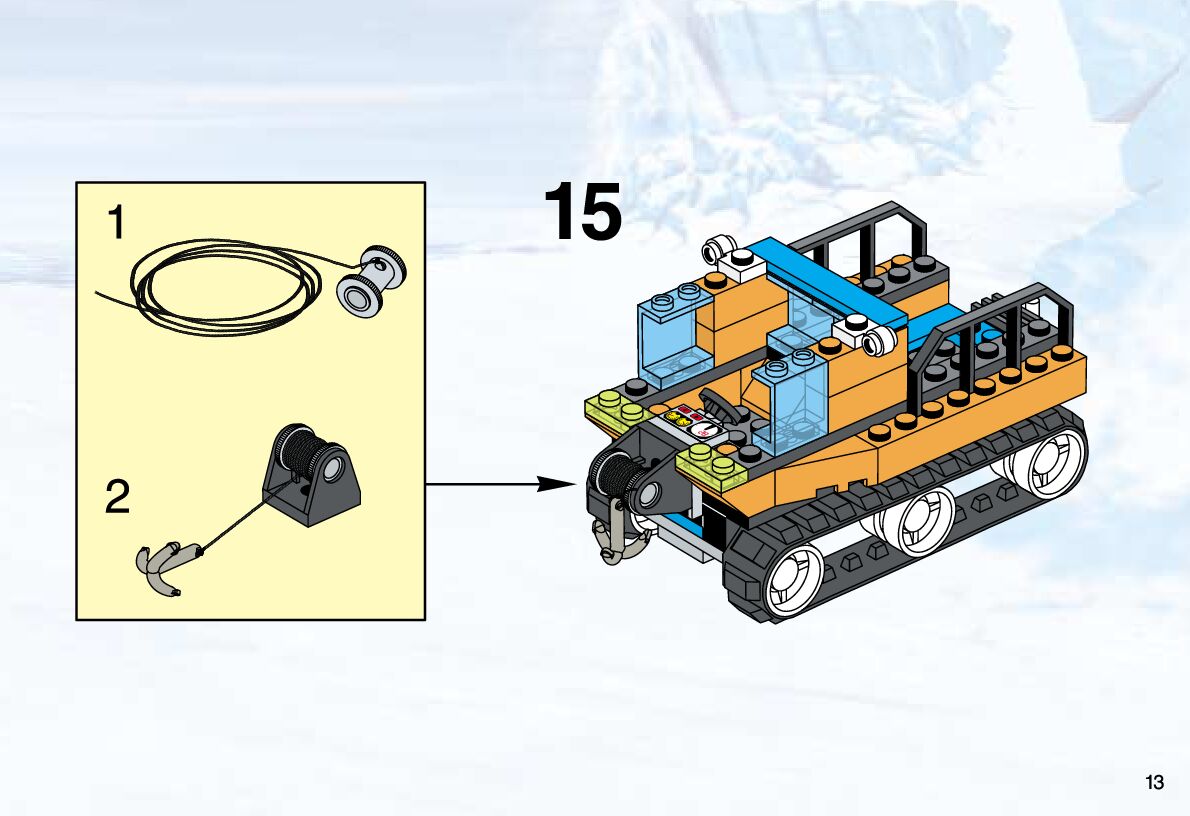 1

2

15

13