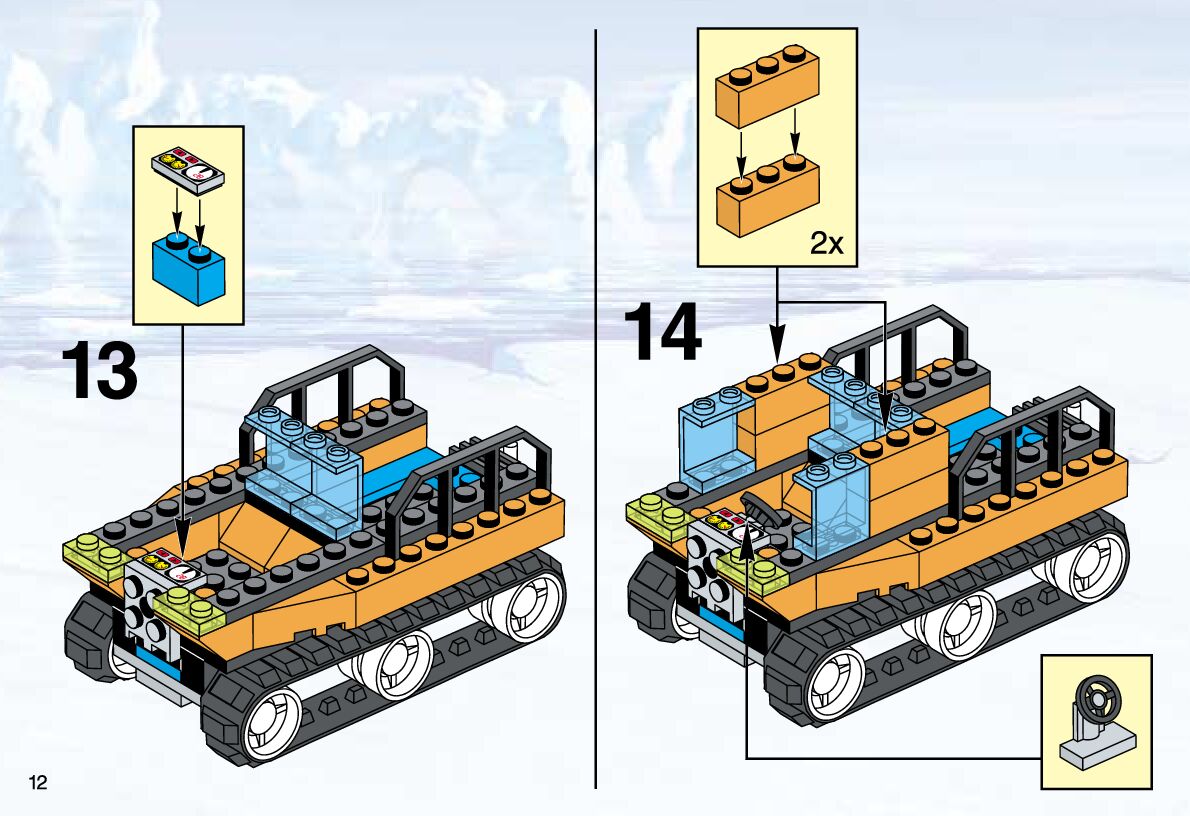 13

2x

14

12