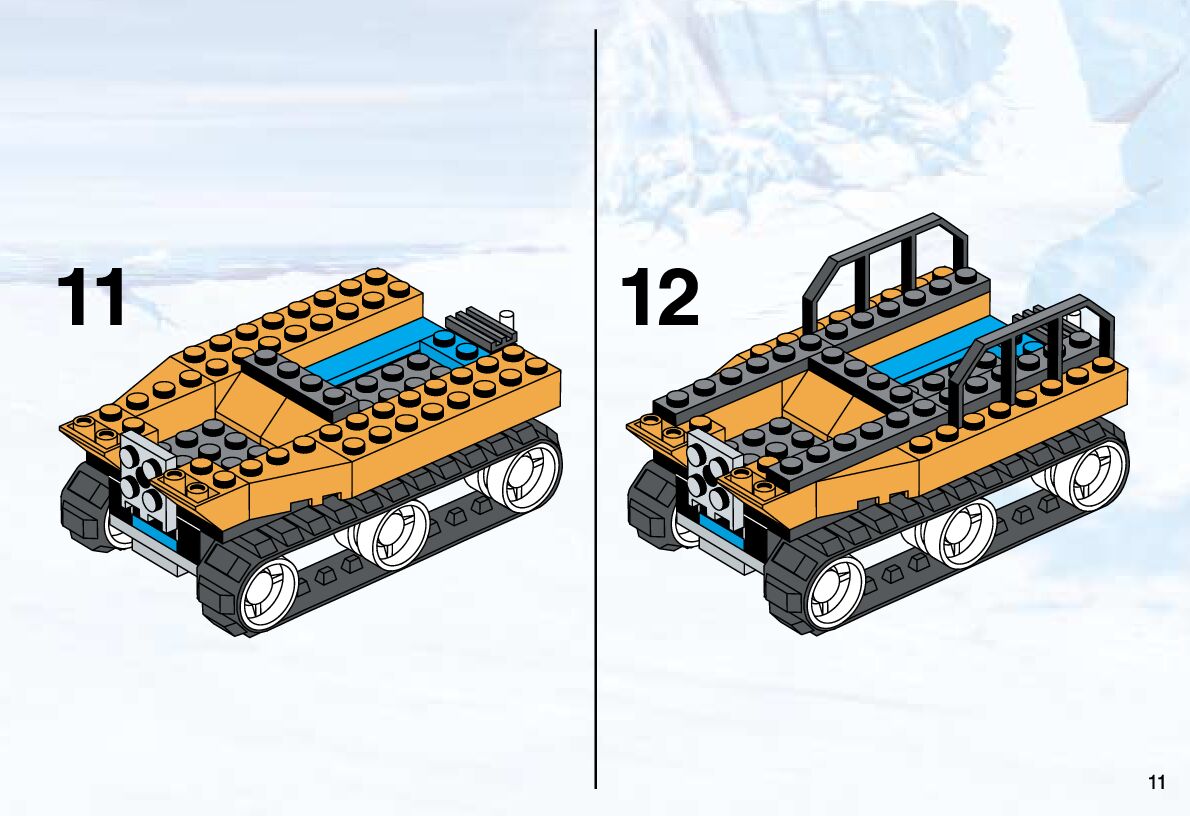 11

12

11