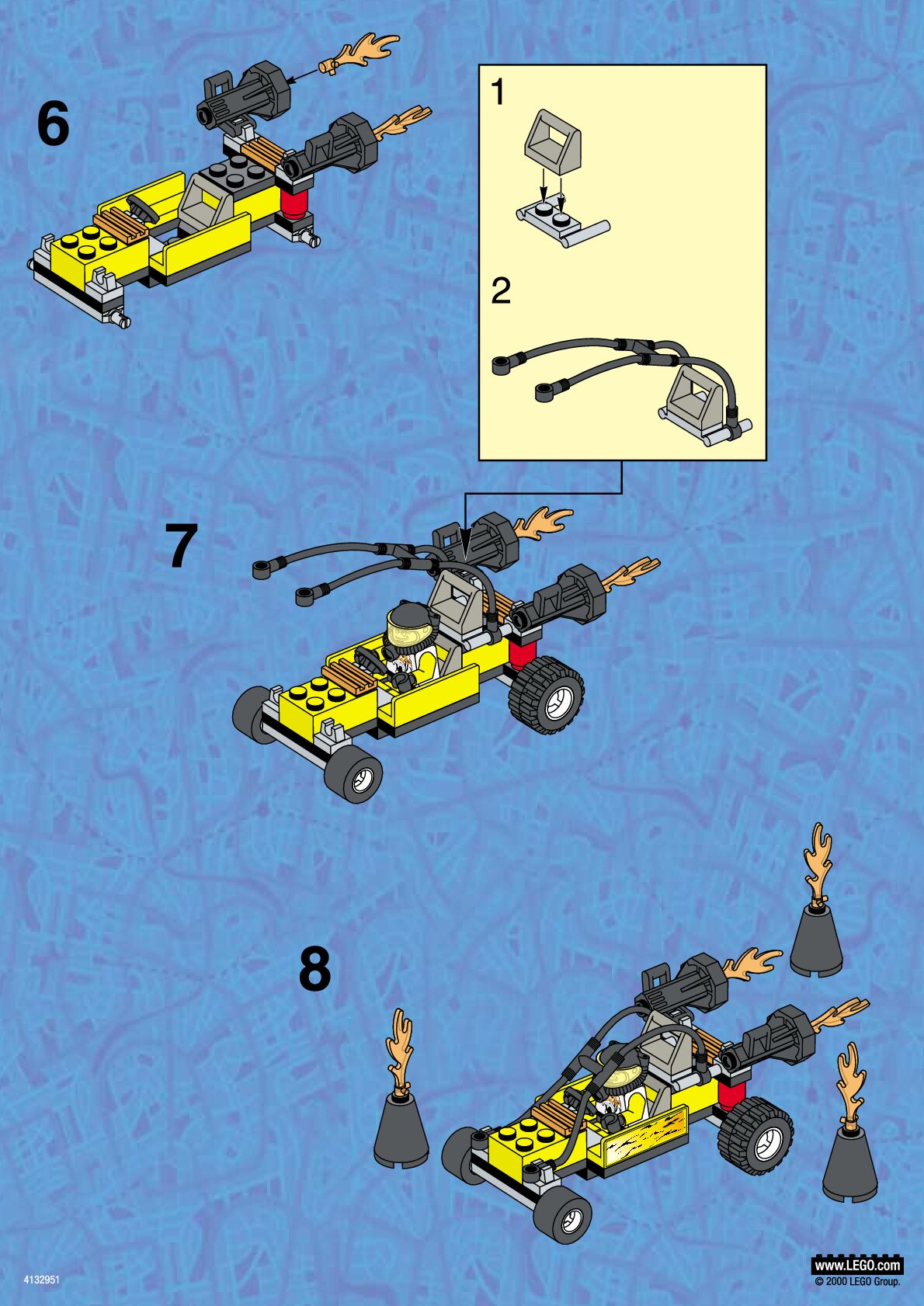 6

1

2

7

8

4132951

www.LEGO.com
© 2000 LEGO Group.