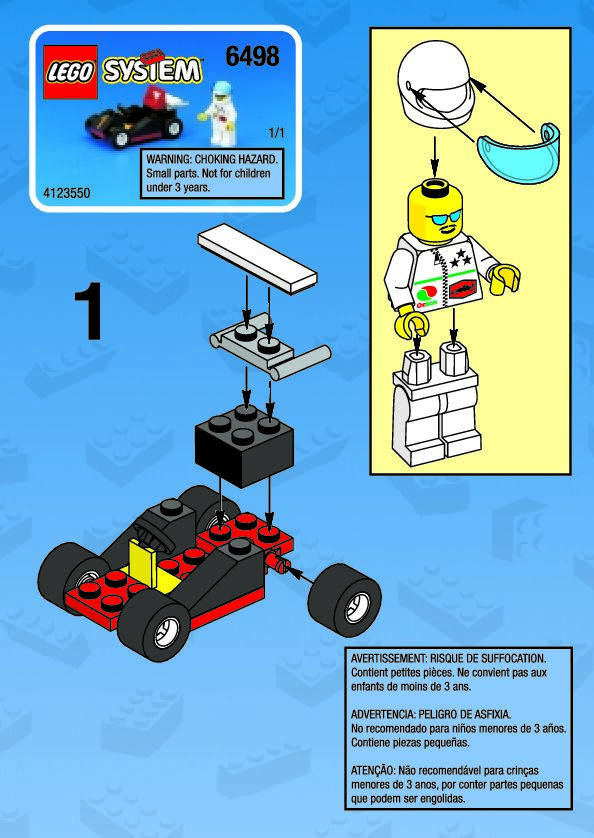 LEGO SYSTEM 6498

1/1

WARNING: CHOKING HAZARD. Small parts. Not for children under 3 years.

4123550

1

Octan

AVERTISSEMENT: RISQUE DE SUFFOCATION. Contient petites pièces. Ne convient pas aux enfants de moins de 3 ans.

ADVERTENCIA: PELIGRO DE ASFIXIA. No recomendado para niños menores de 3 años. Contiene piezas pequeñas.

ATENÇÃO: Não recomendável para crinças menores de 3 anos, por conter partes pequenas que podem ser engolidas.