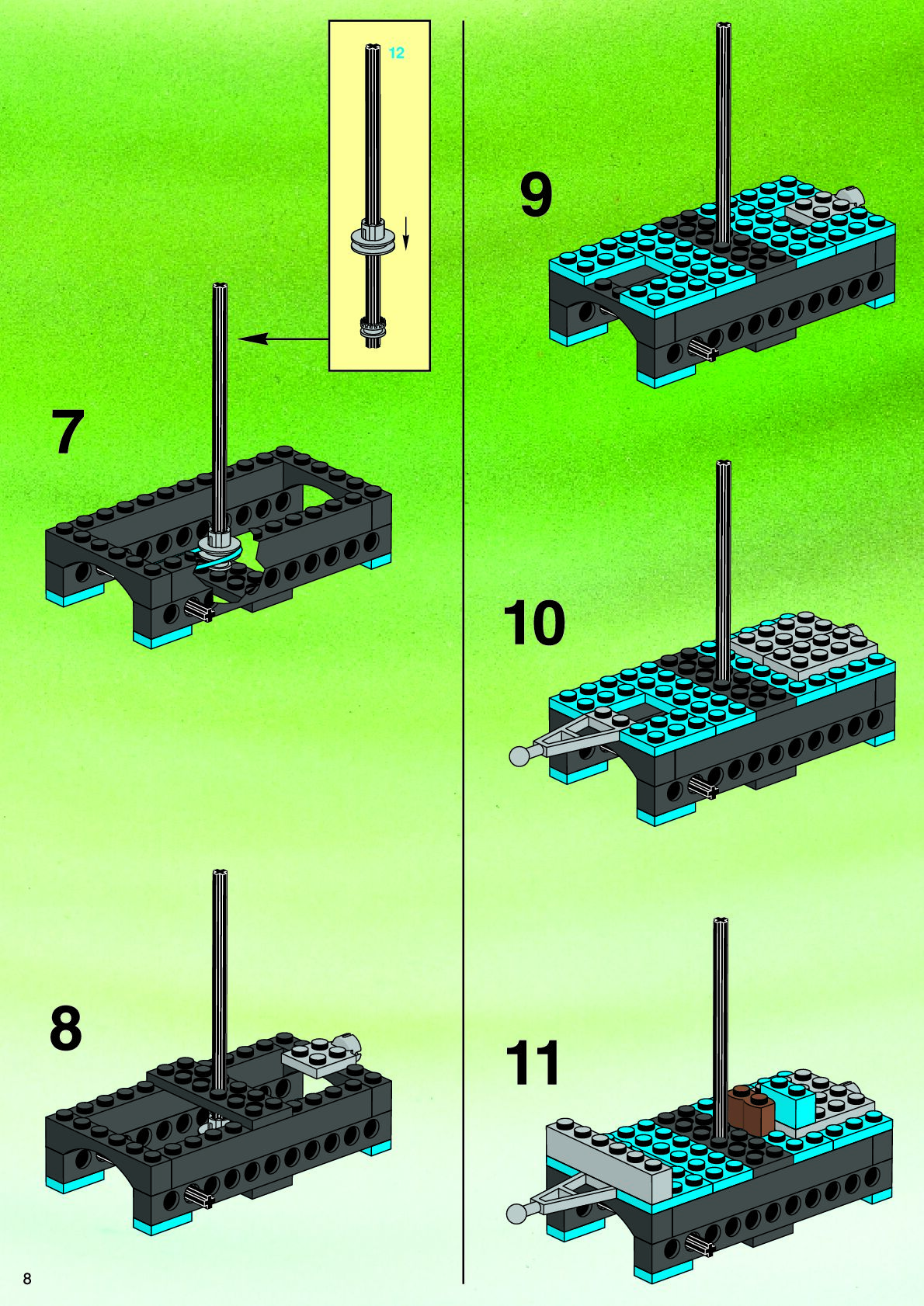 12

7

8

9

10

11

8