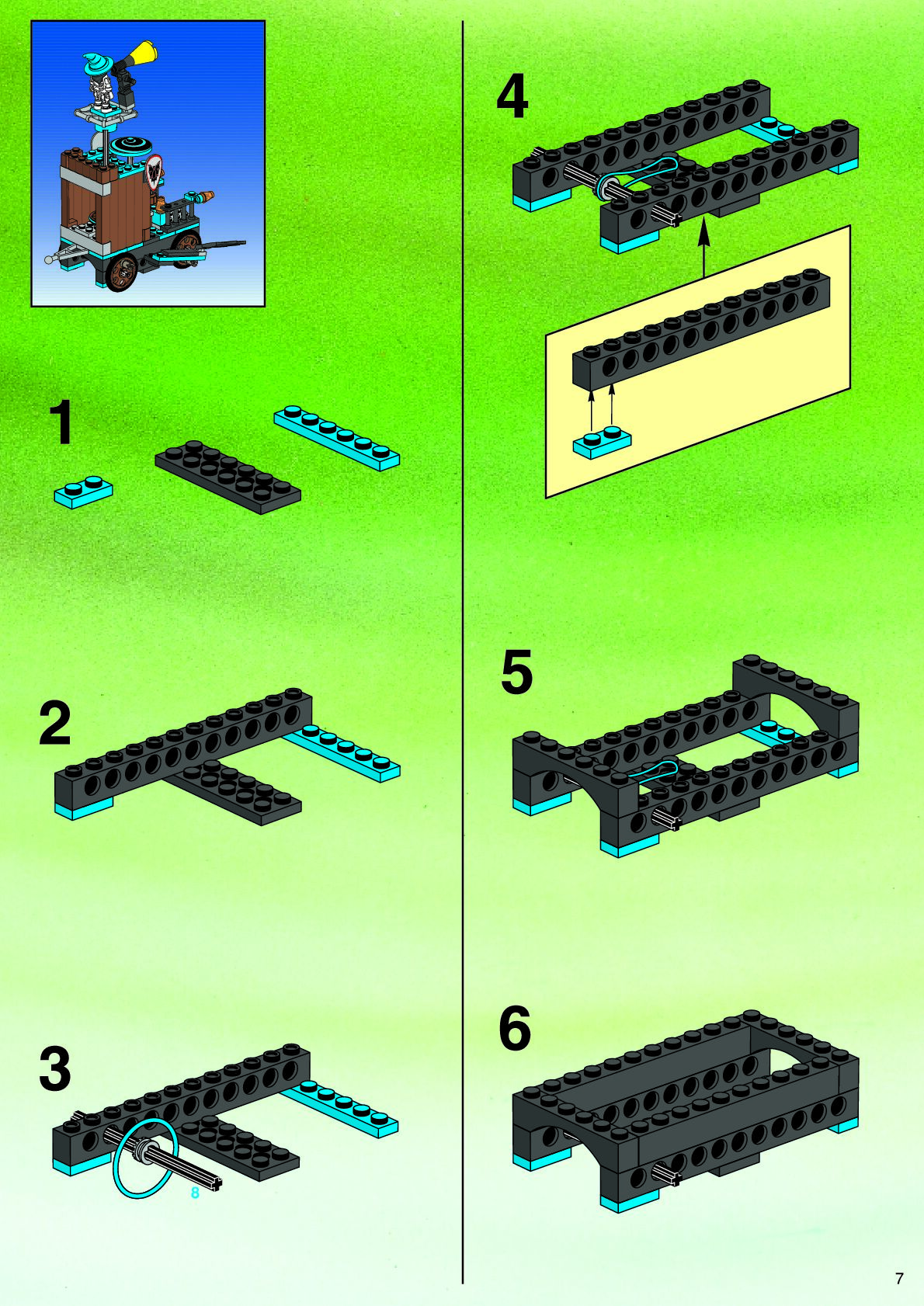 1

2

3

8

4

5

6

7