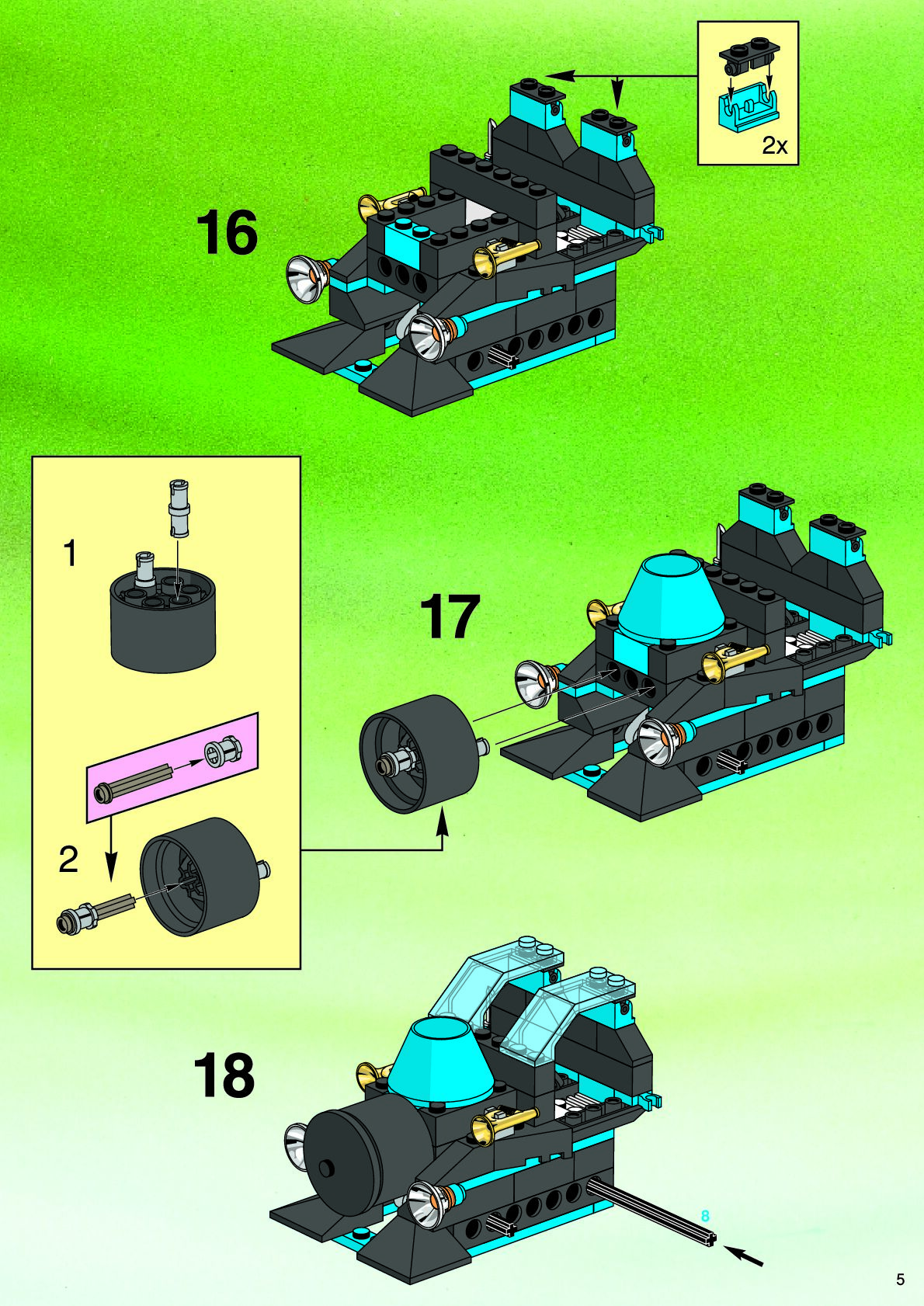 2x

16

1

2

17

18

8

5