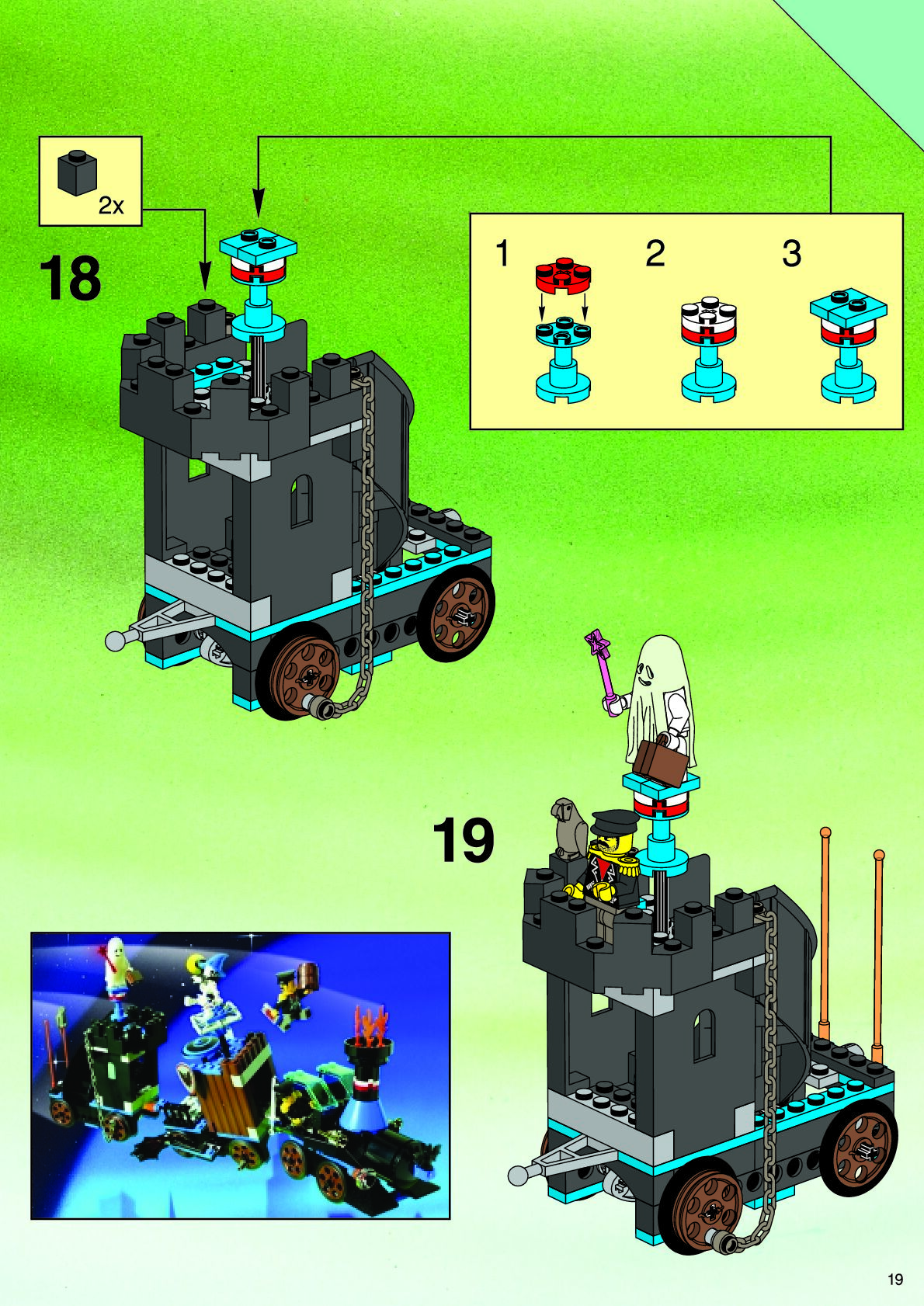 2x

18

1

2

3

19

19