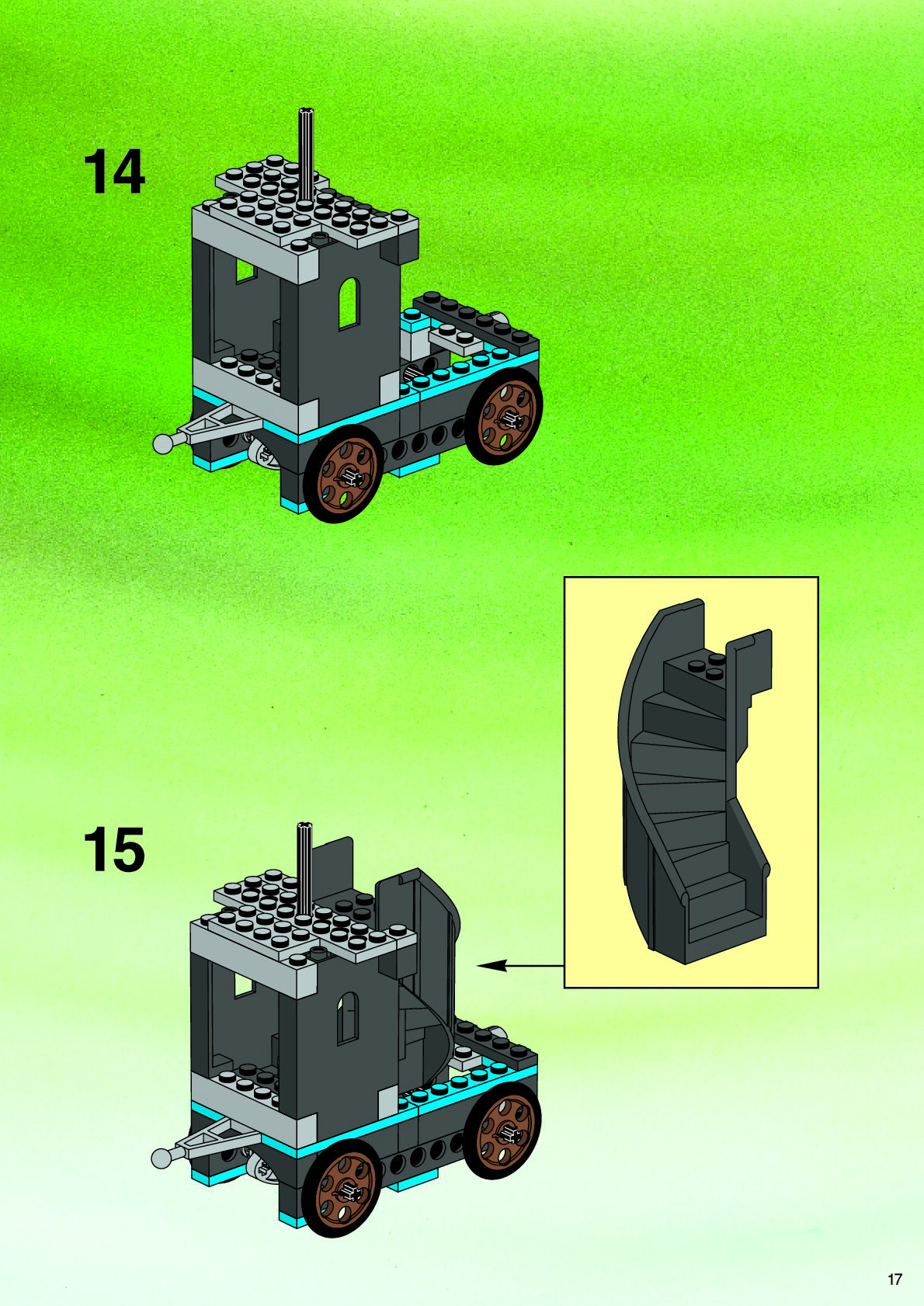 14

15

17