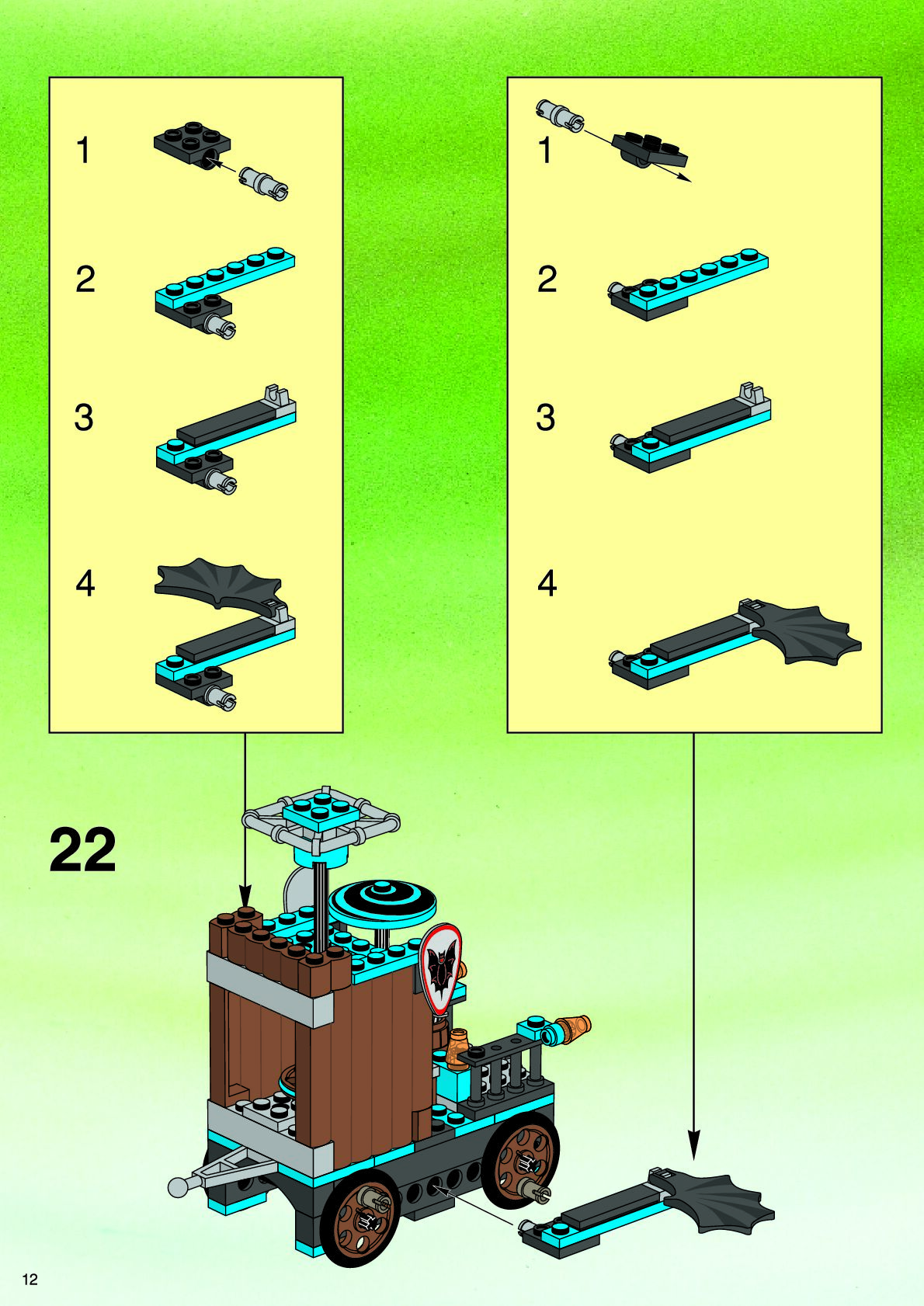 1
2
3
4

1
2
3
4

22

12