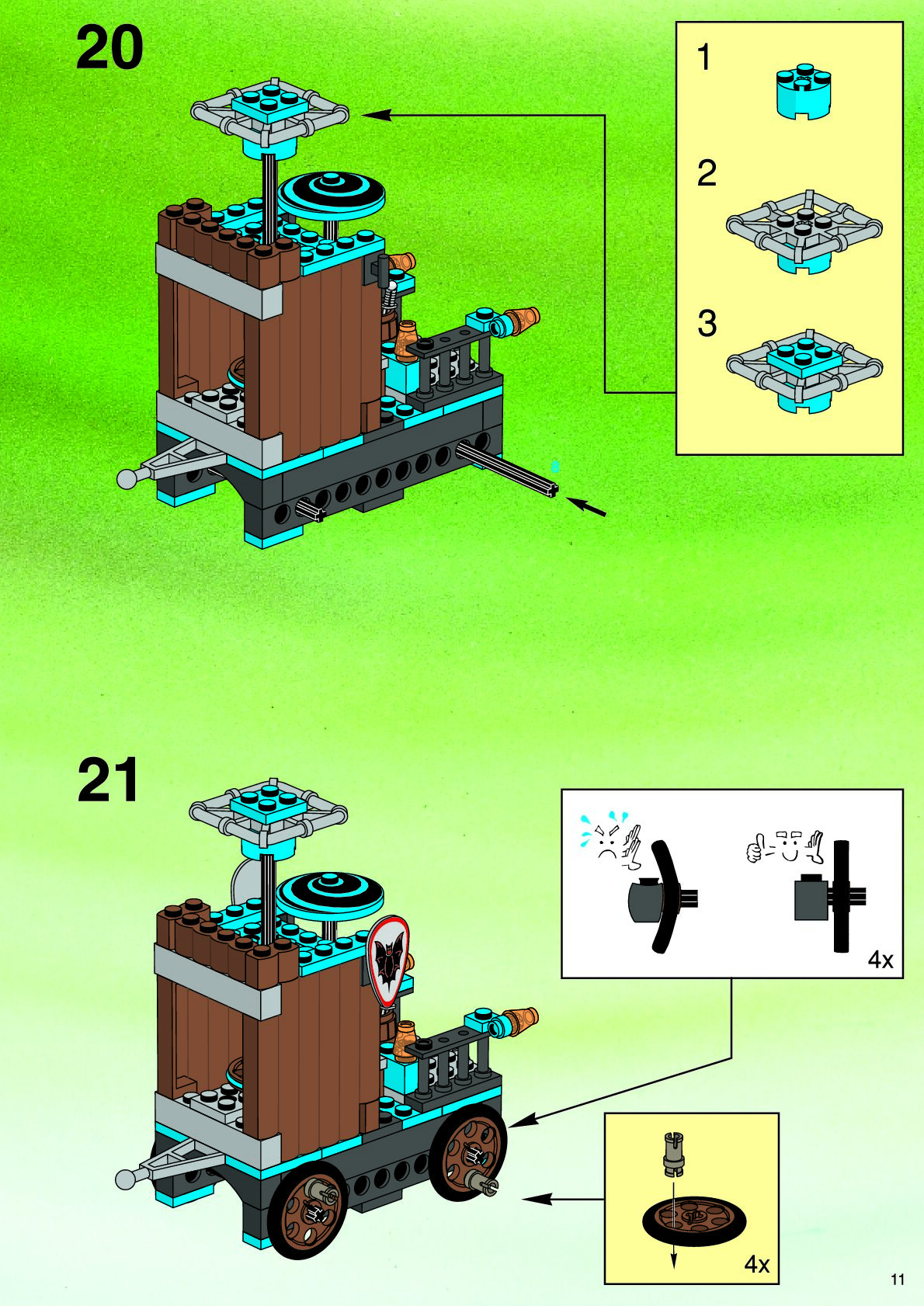 20

1

2

3

8

21

4x

4x

11