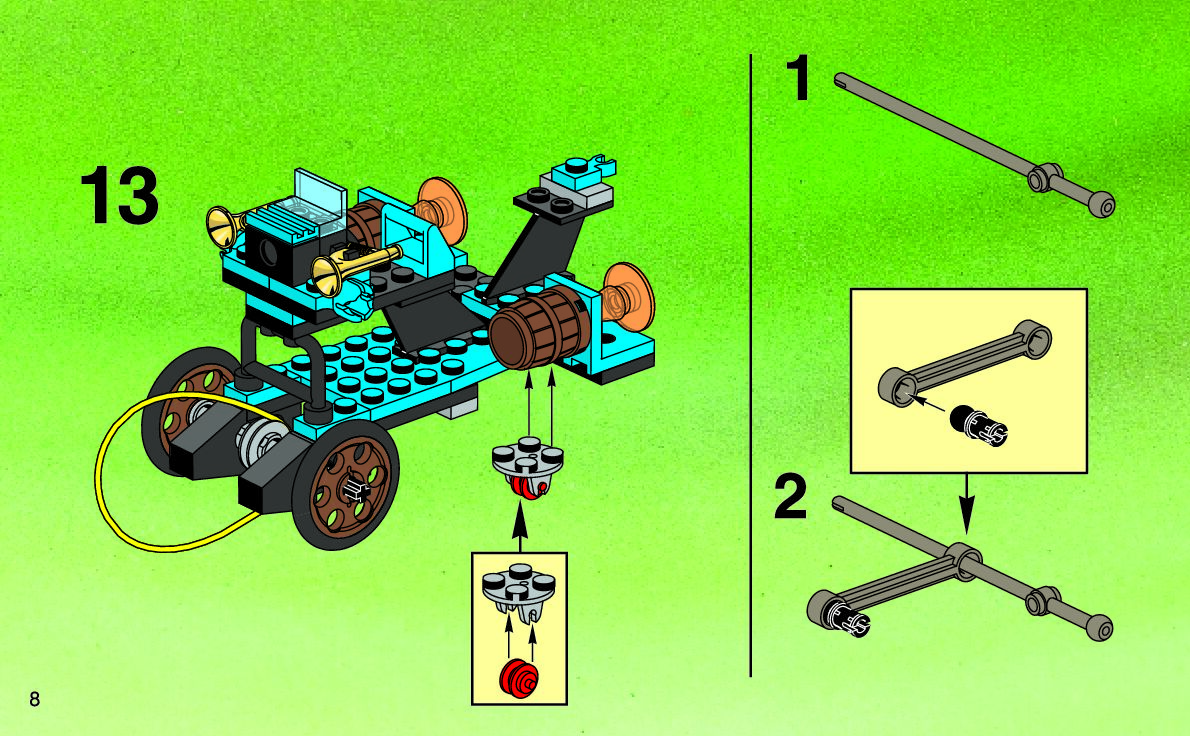 13

1

2

8