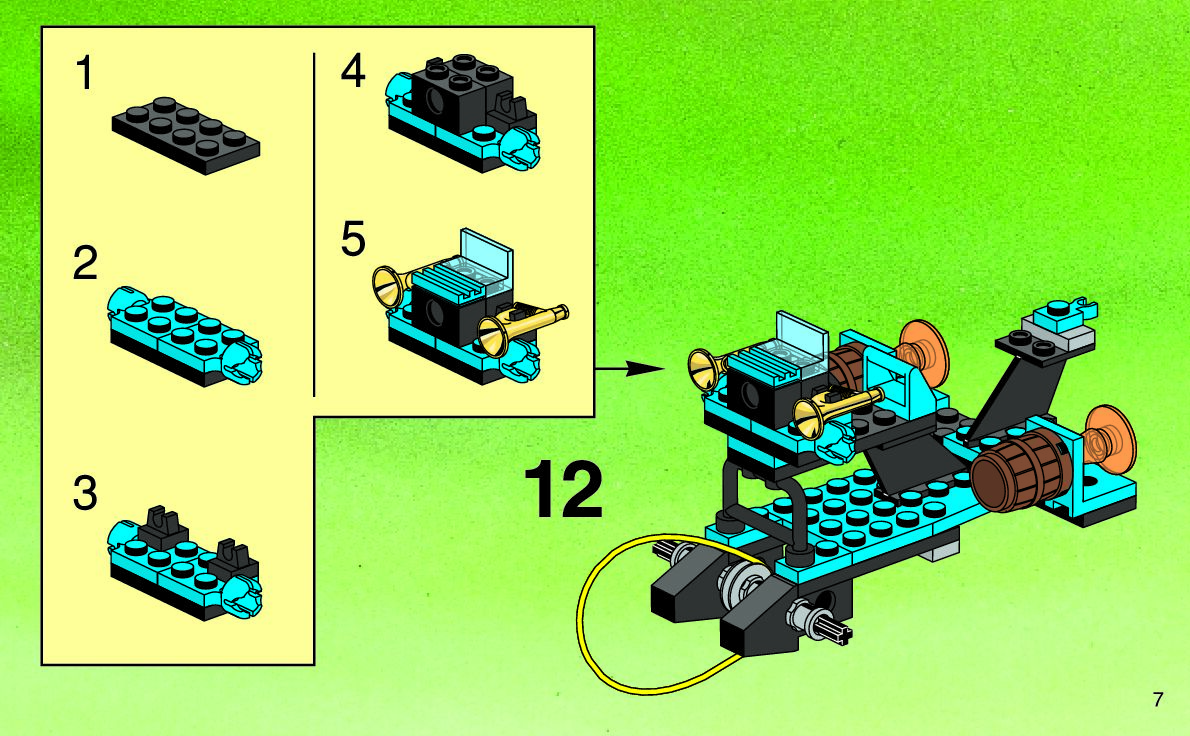 1

2

3

4

5

12

7