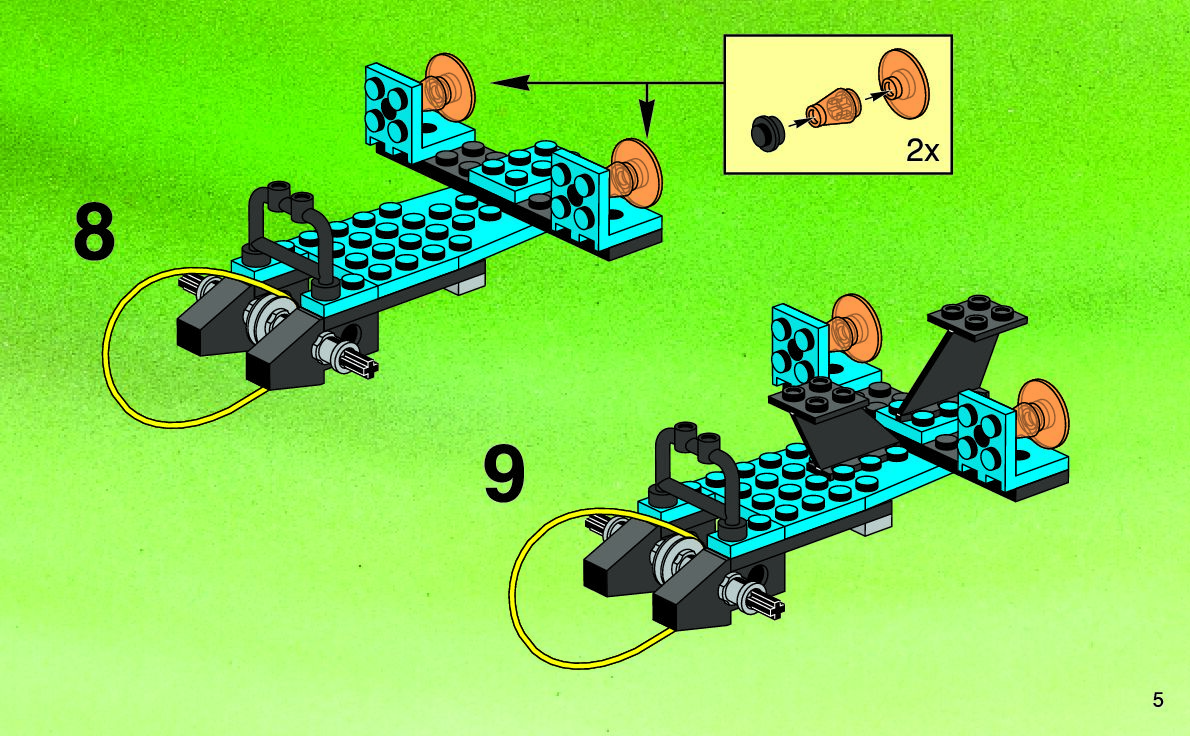 2x

8

9

5