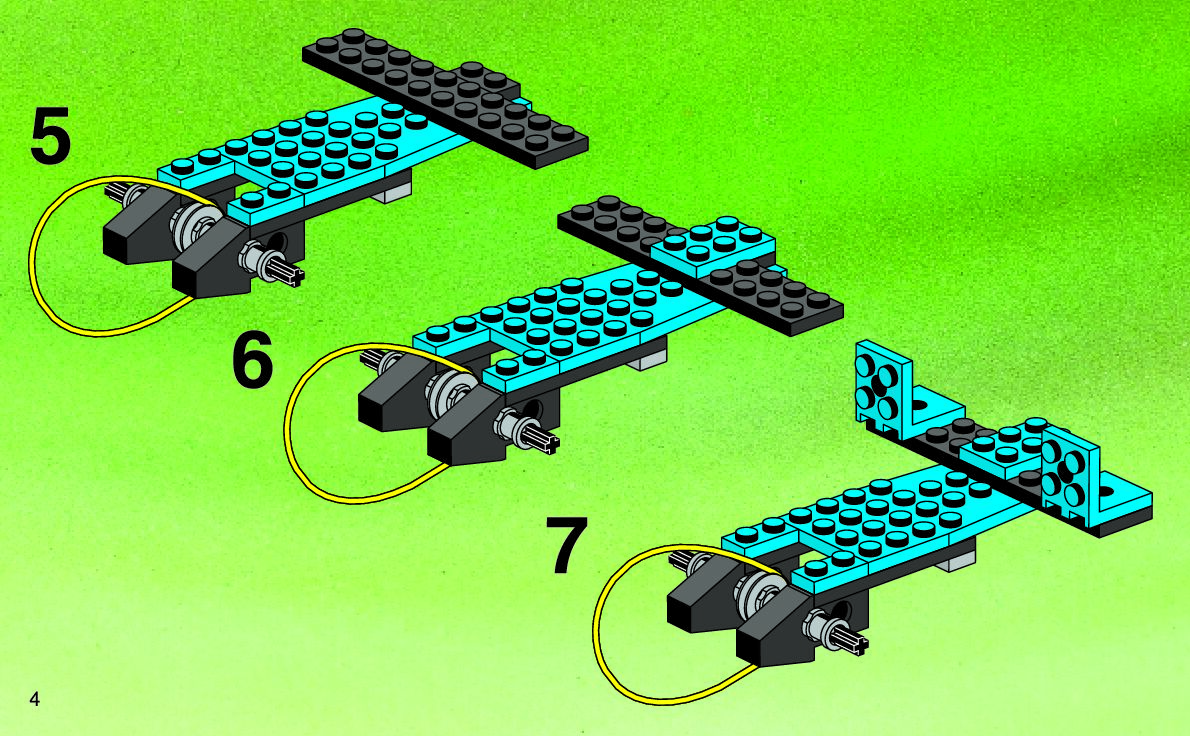 5

6

7

4