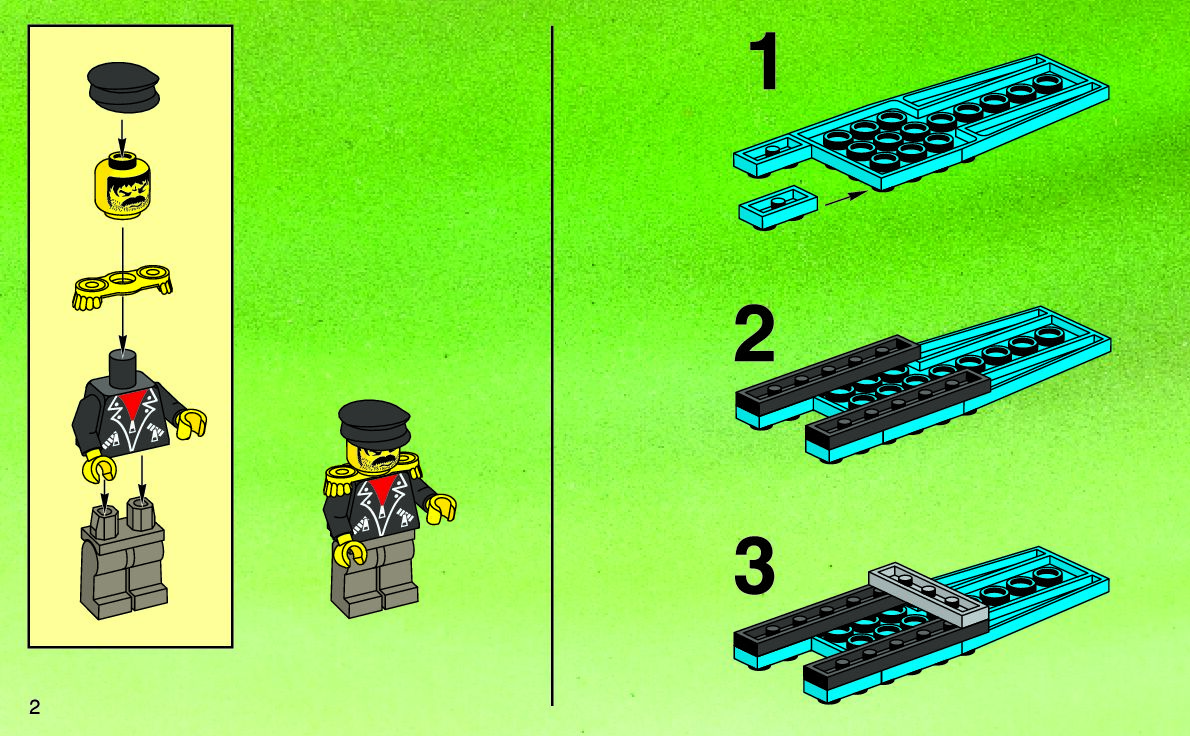 1

2

3

2