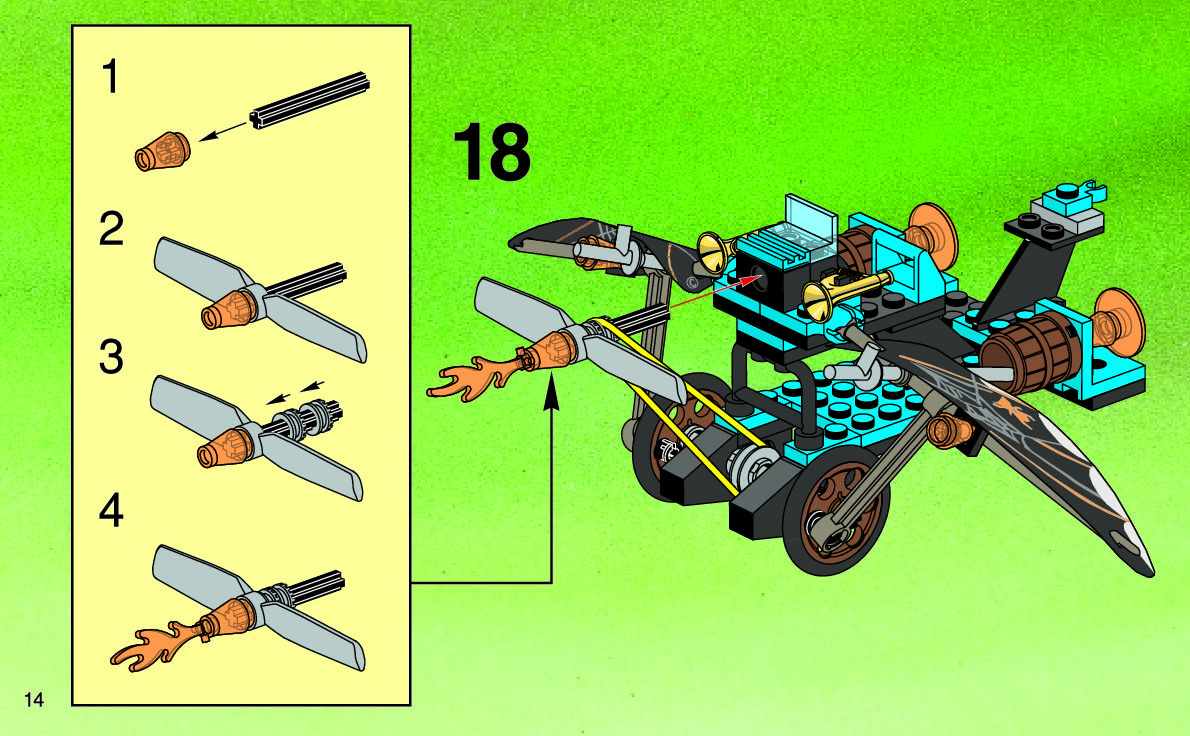 1

2

3

4

18

14