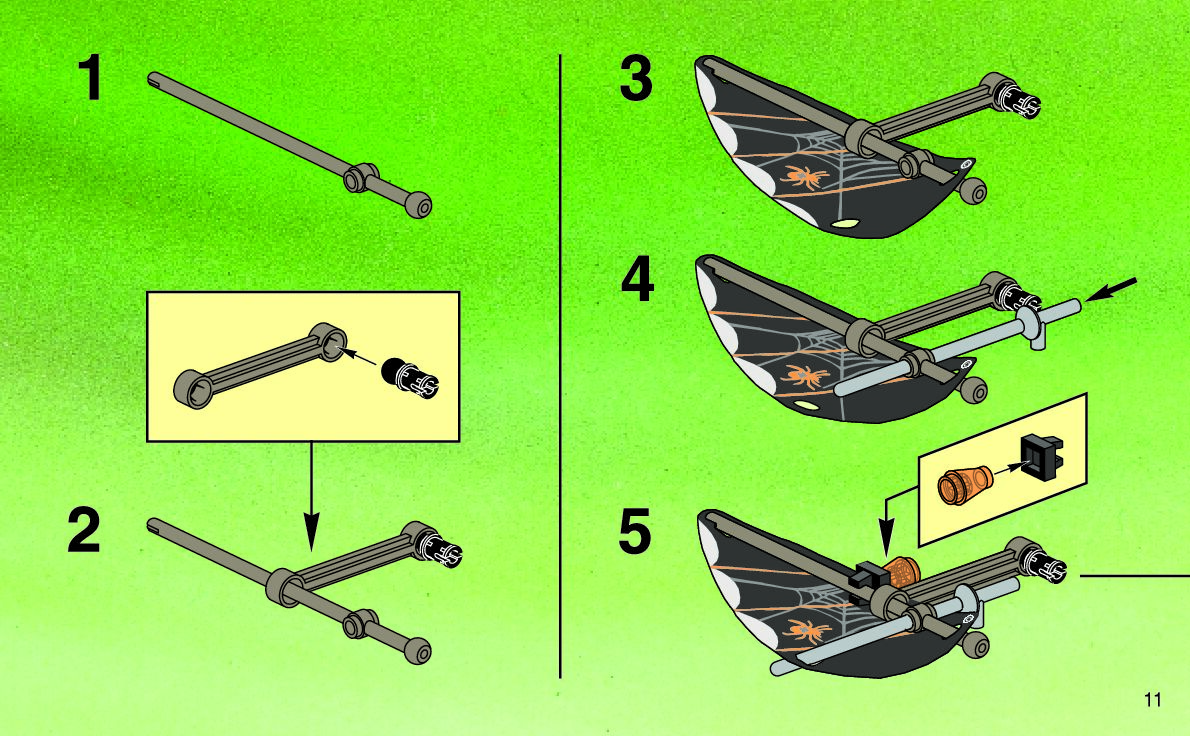 1

2

3

4

5

11