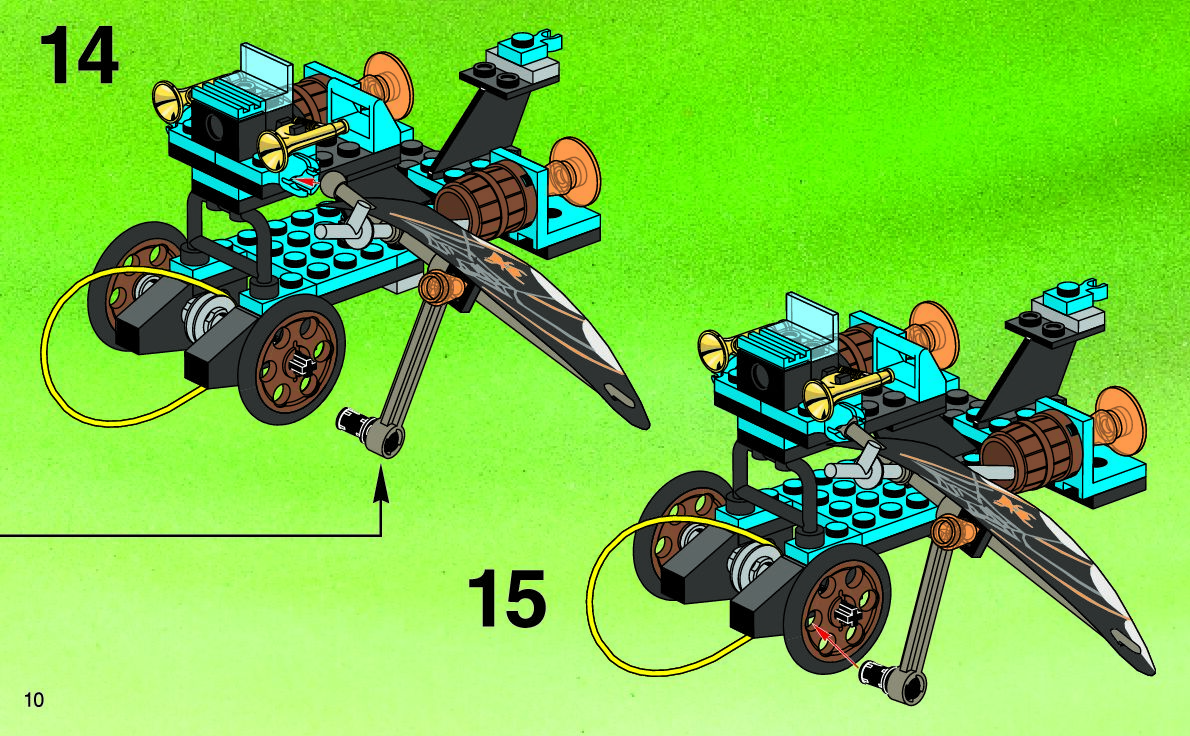 14

15

10