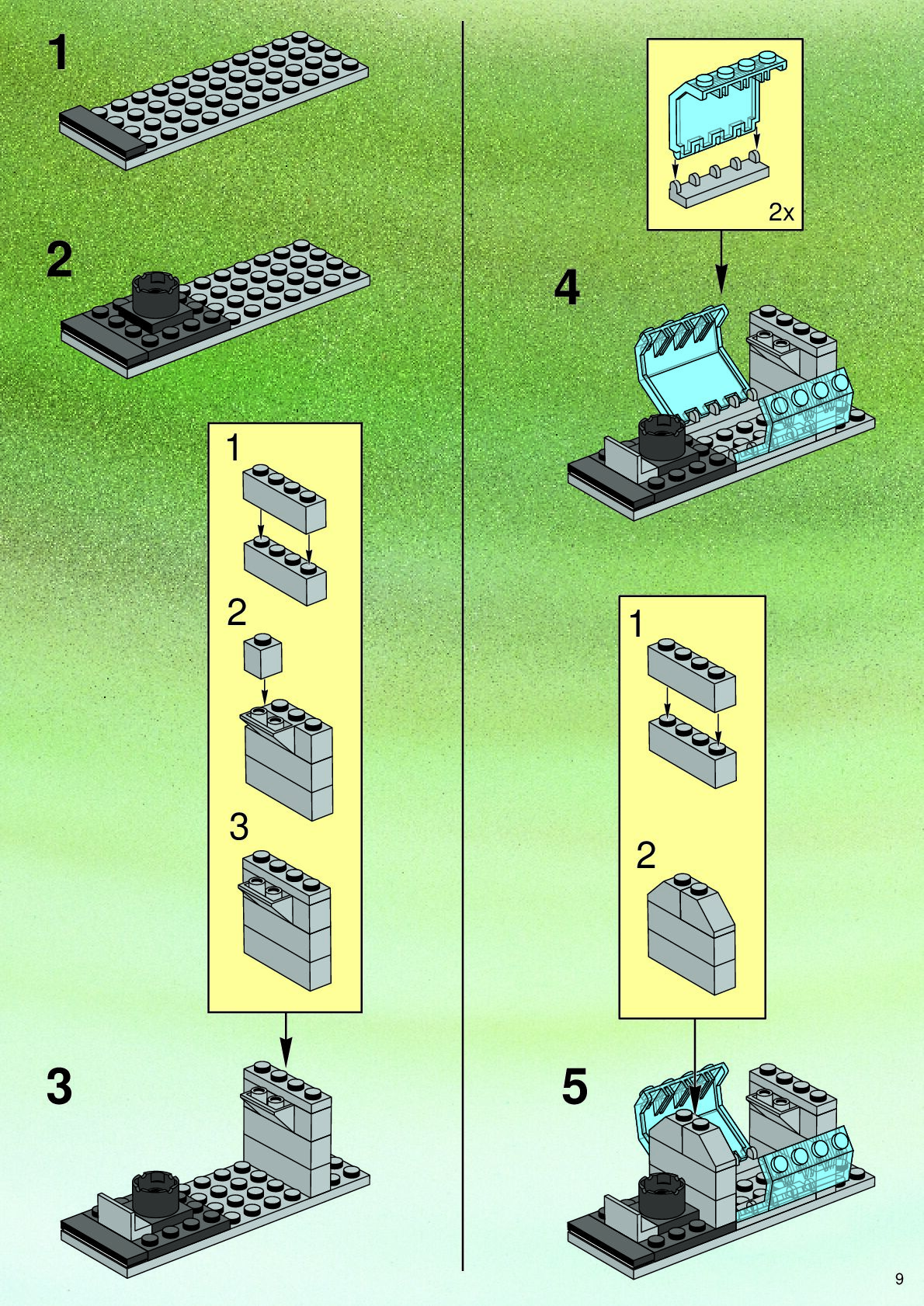 1

2

1

2

3

3

2x

4

1

2

5

9