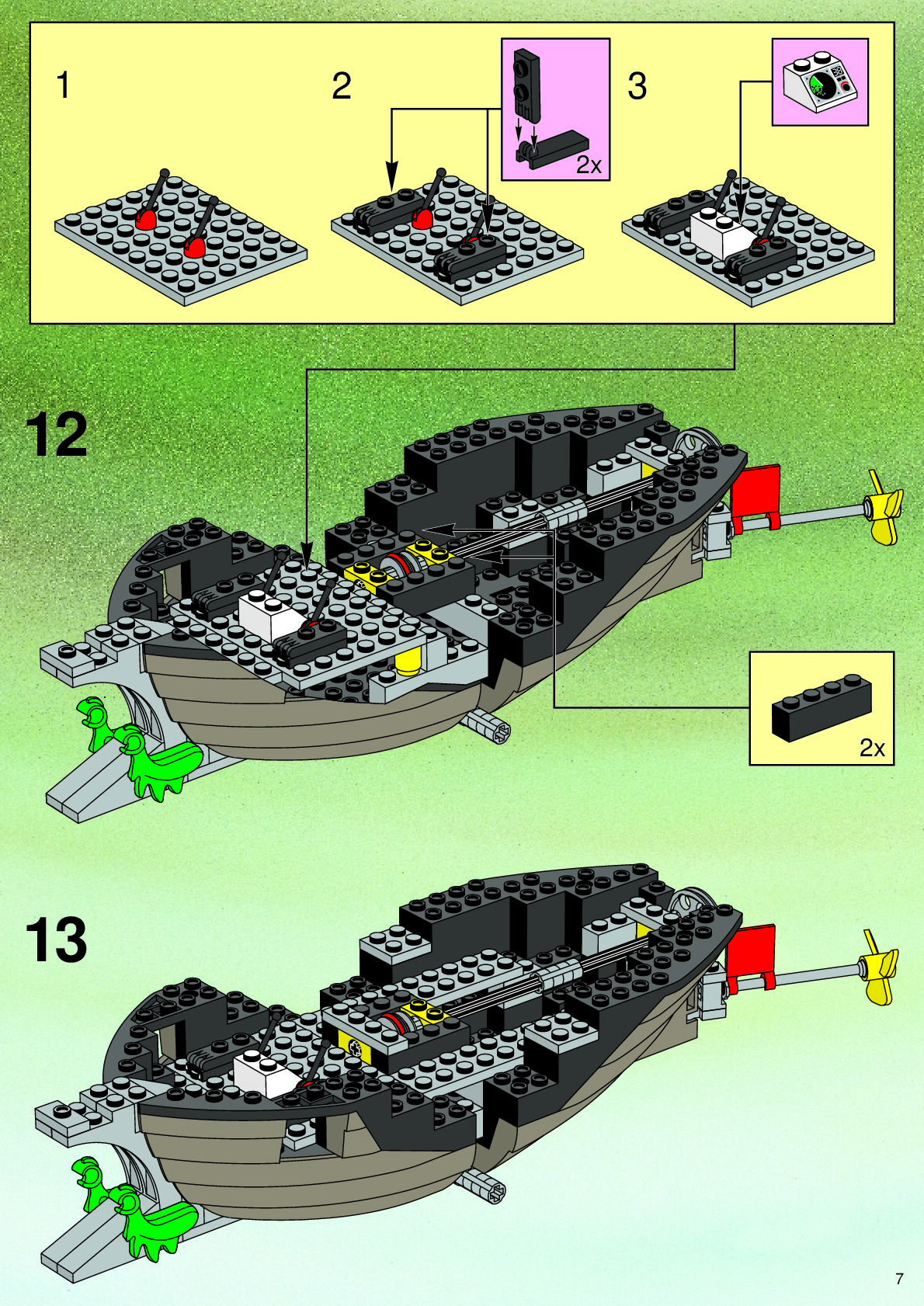 1

2

2x

3

12

2x

13

7