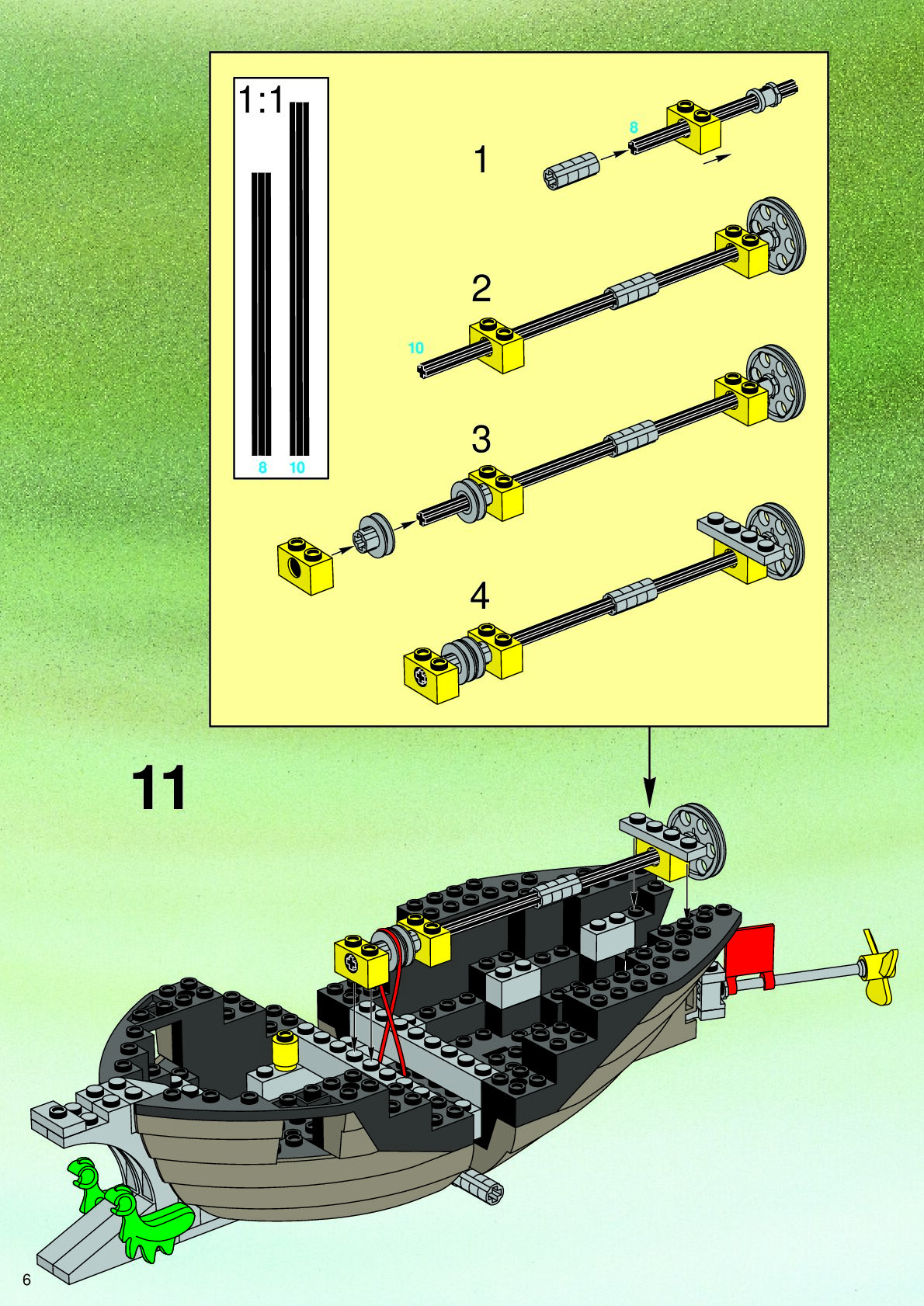 1:1

8 10

1

8

2

10

3

4

11

6