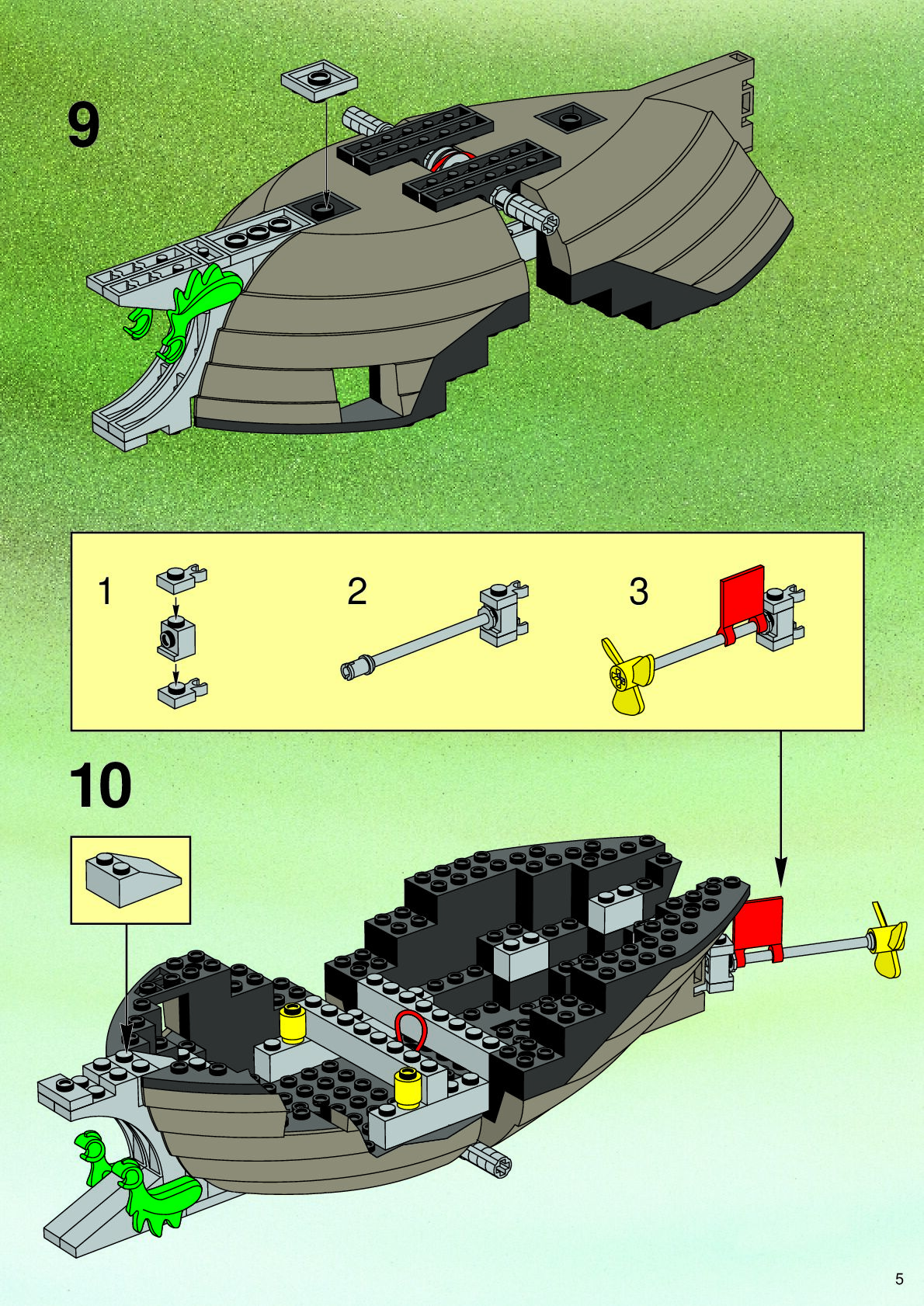 9

1

2

3

10

5